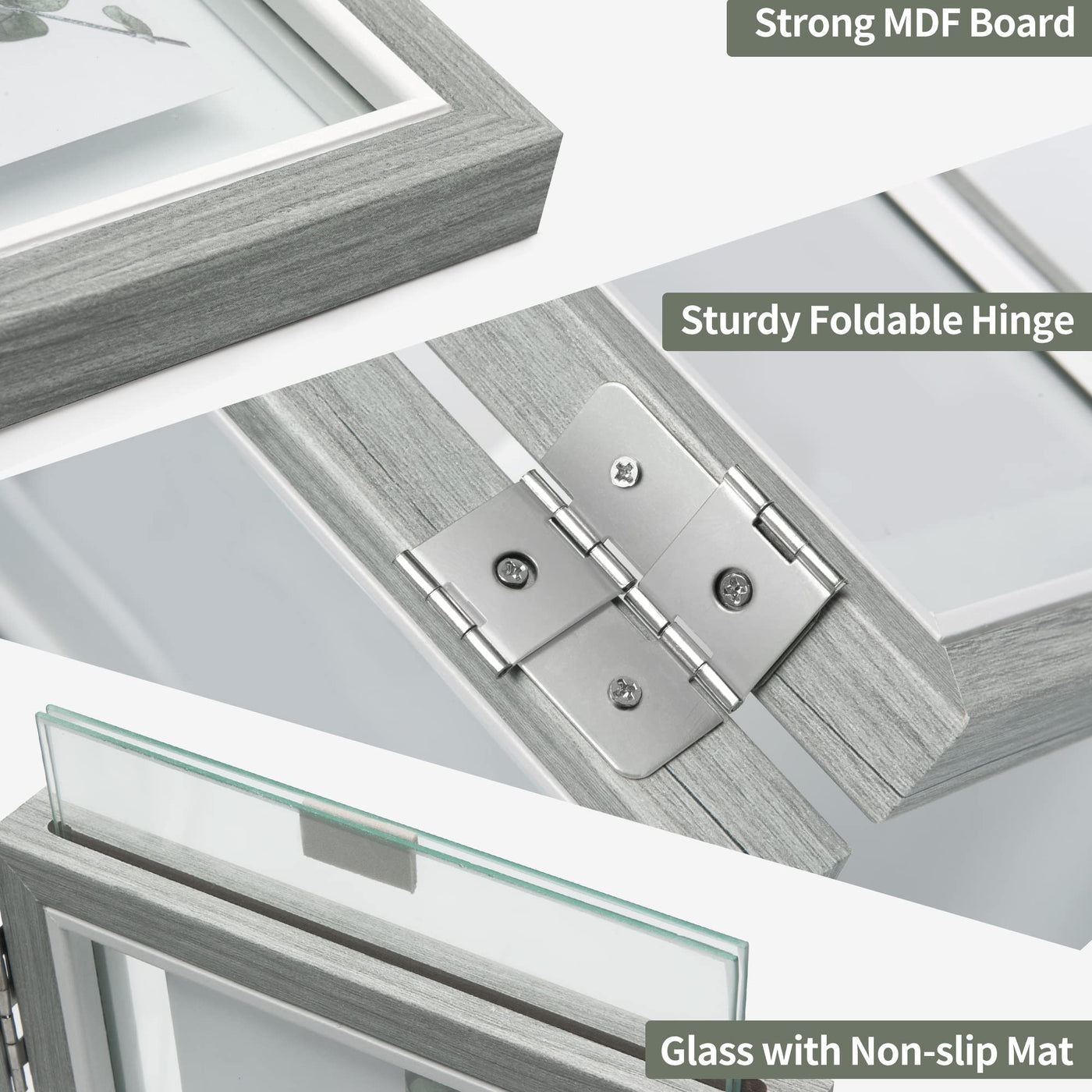 Strong MDF Board

Sturdy Foldable Hinge

Glass with Non-slip Mat