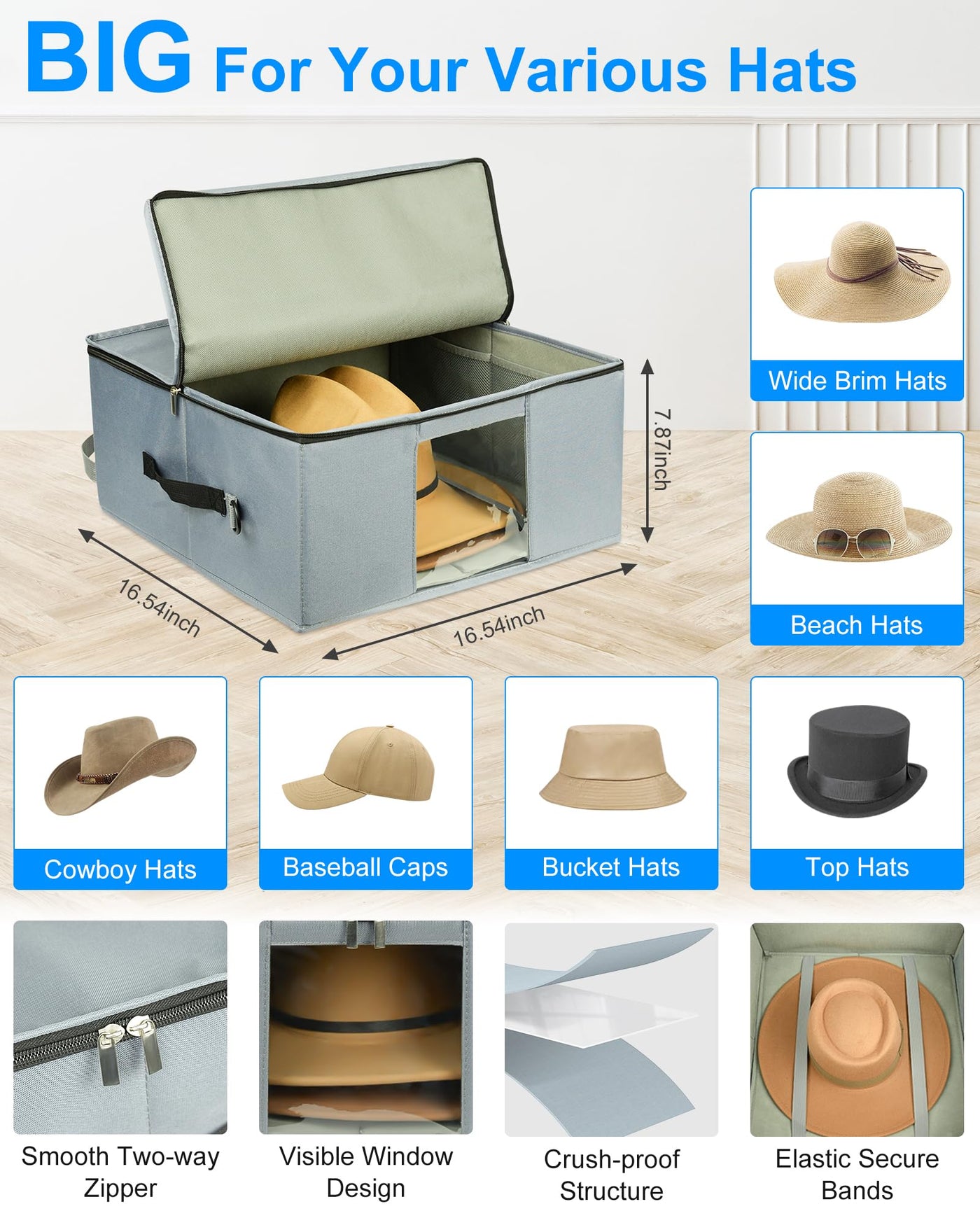 BIG For Your Various Hats

7.87inch

16.54inch

16.54inch

Wide Brim Hats

Beach Hats

Cowboy Hats

Baseball Caps

Bucket Hats

Top Hats

Smooth Two-way Zipper

Visible Window Design

Crush-proof Structure

Elastic Secure Bands