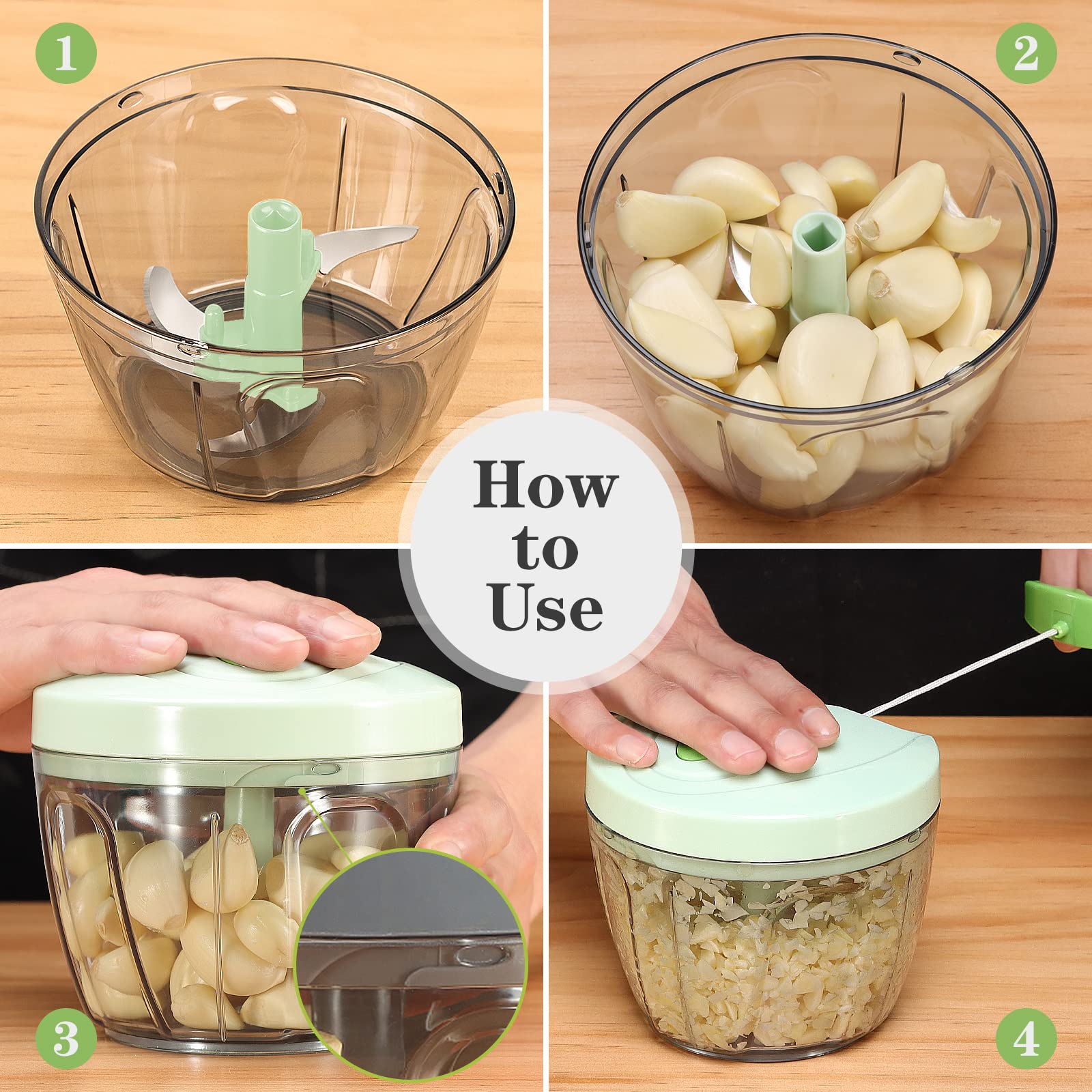 1

2

How to Use

3

4