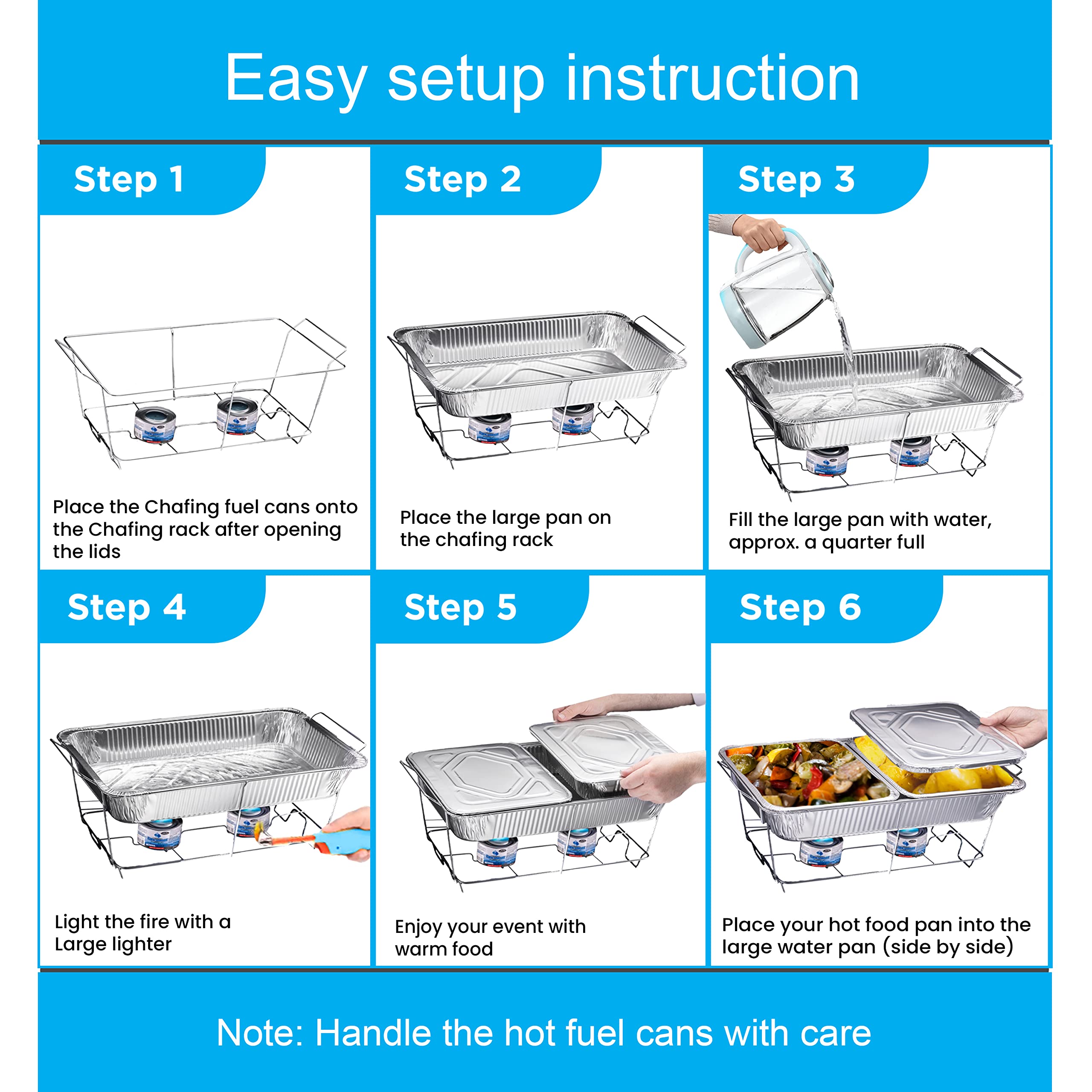 Easy setup instruction

Step 1

Place the Chafing fuel cans onto the Chafing rack after opening the lids

Step 2

Place the large pan on the chafing rack

Step 3

Fill the large pan with water, approx. a quarter full

Step 4

Light the fire with a Large lighter

Step 5

Enjoy your event with warm food

Step 6

Place your hot food pan into the large water pan (side by side)

Note: Handle the hot fuel cans with care