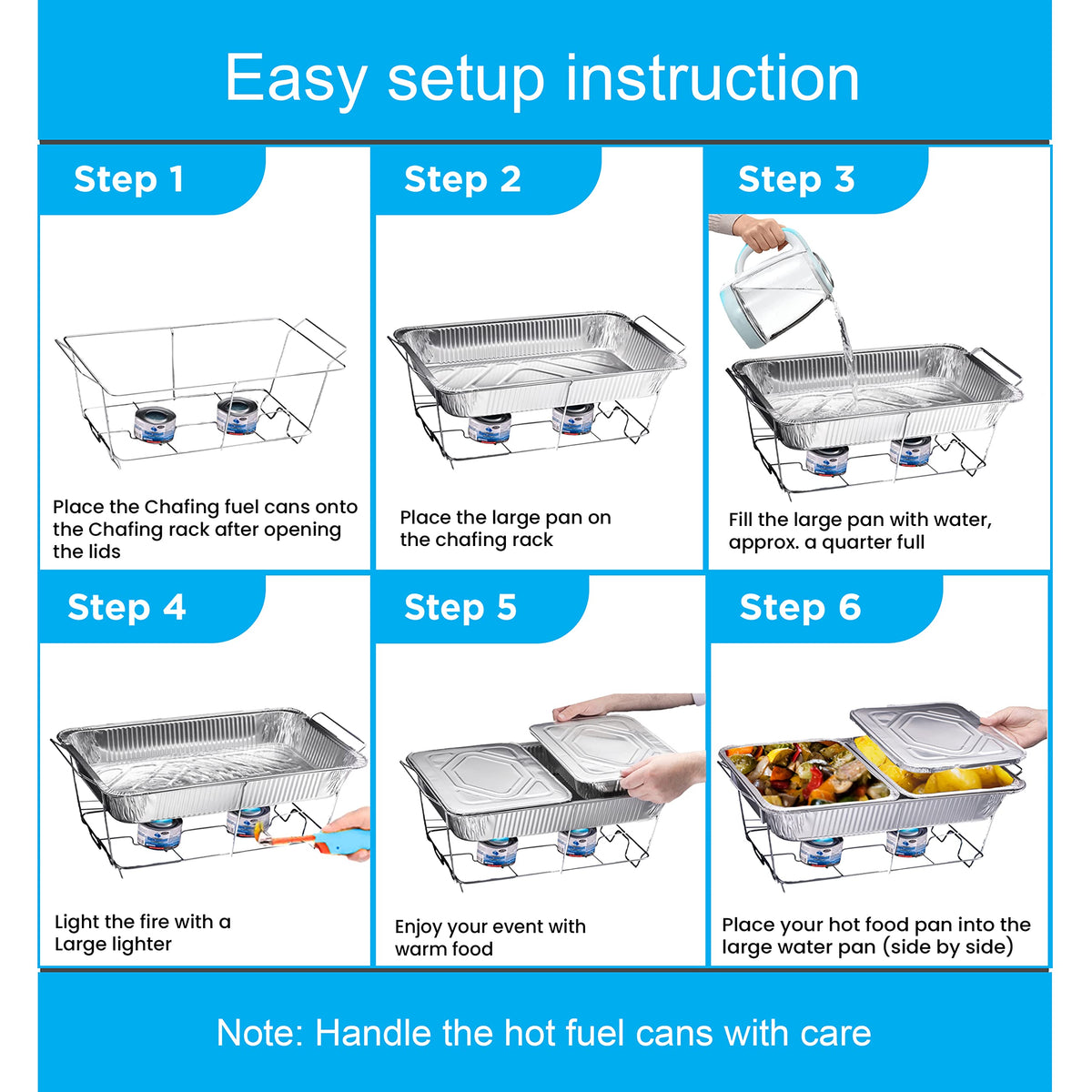 Easy setup instruction

Step 1

Place the Chafing fuel cans onto the Chafing rack after opening the lids

Step 2

Place the large pan on the chafing rack

Step 3

Fill the large pan with water, approx. a quarter full

Step 4

Light the fire with a Large lighter

Step 5

Enjoy your event with warm food

Step 6

Place your hot food pan into the large water pan (side by side)

Note: Handle the hot fuel cans with care