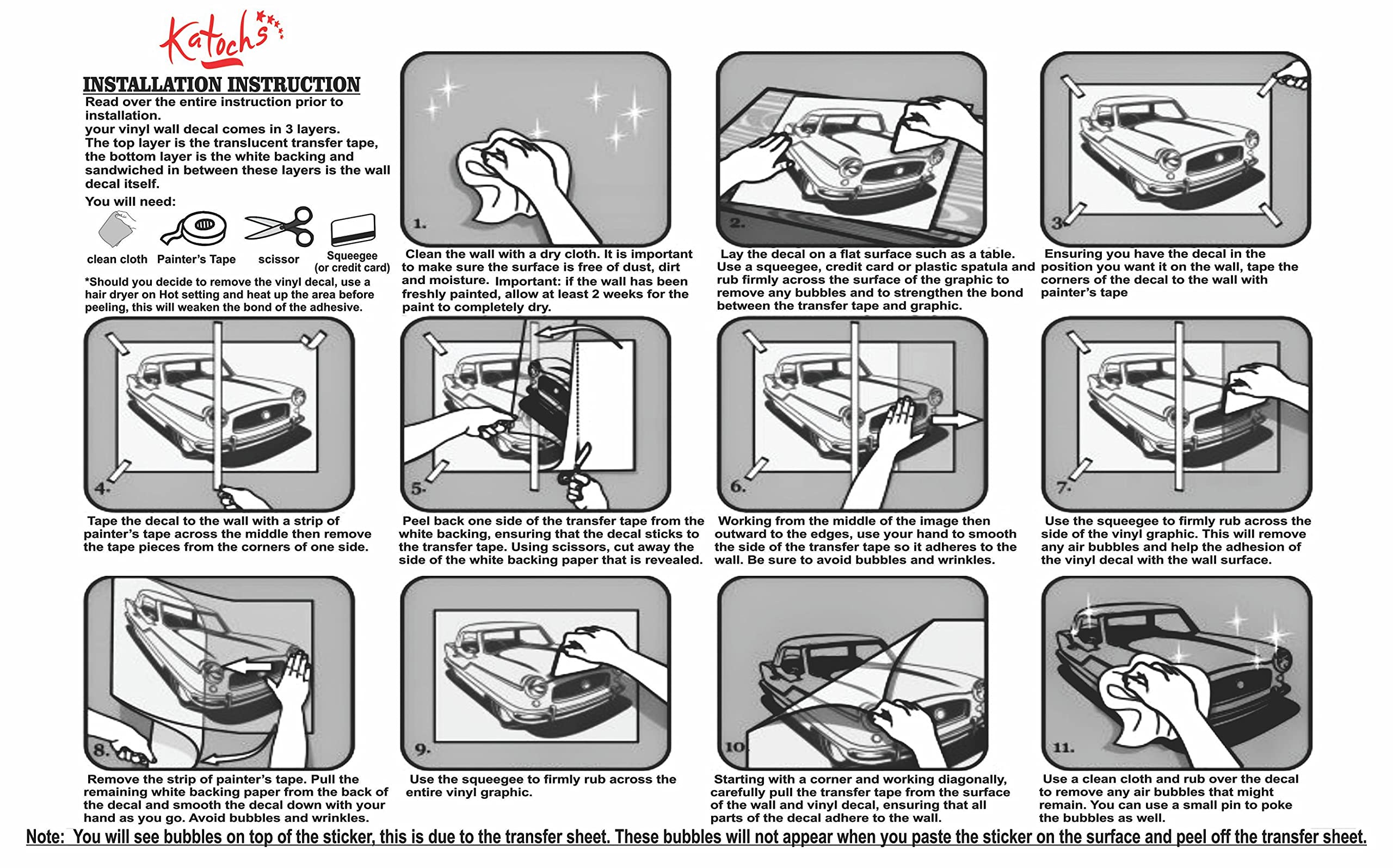 Katochs

INSTALLATION INSTRUCTION

Read over the entire instruction prior to installation.
your vinyl wall decal comes in 3 layers.
The top layer is the translucent transfer tape, the bottom layer is the white backing and sandwiched in between these layers is the wall decal itself.

You will need:

clean cloth Painter's Tape scissor Squeegee (or credit card)

*Should you decide to remove the vinyl decal, use a hair dryer on Hot setting and heat up the area before peeling, this will weaken the bond of the adhesive.

1.
Clean the wall with a dry cloth. It is important to make sure the surface is free of dust, dirt and moisture. Important: if the wall has been freshly painted, allow at least 2 weeks for the paint to completely dry.

2.
Lay the decal on a flat surface such as a table. Use a squeegee, credit card or plastic spatula and rub firmly across the surface of the graphic to remove any bubbles and to strengthen the bond between the transfer tape and graphic.

3.
Ensuring you have the decal in the position you want it on the wall, tape the corners of the decal to the wall with painter's tape

4.
Tape the decal to the wall with a strip of painter's tape across the middle then remove the tape pieces from the corners of one side.

5.
Peel back one side of the transfer tape from the white backing, ensuring that the decal sticks to the transfer tape. Using scissors, cut away the side of the white backing paper that is revealed.

6.
Working from the middle of the image then outward to the edges, use your hand to smooth the side of the transfer tape so it adheres to the wall. Be sure to avoid bubbles and wrinkles.

7.
Use the squeegee to firmly rub across the side of the vinyl graphic. This will remove any air bubbles and help the adhesion of the vinyl decal with the wall surface.

8.
Remove the strip of painter's tape. Pull the remaining white backing paper from the back of the decal and smooth the decal down with your hand as you go. Avoid bubbles and wrinkles.

9.
Use the squeegee to firmly rub across the entire vinyl graphic.

10
Starting with a corner and working diagonally, carefully pull the transfer tape from the surface of the wall and vinyl decal, ensuring that all parts of the decal adhere to the wall.

11.
Use a clean cloth and rub over the decal to remove any air bubbles that might remain. You can use a small pin to poke the bubbles as well.

Note: You will see bubbles on top of the sticker, this is due to the transfer sheet. These bubbles will not appear when you paste the sticker on the surface and peel off the transfer sheet.