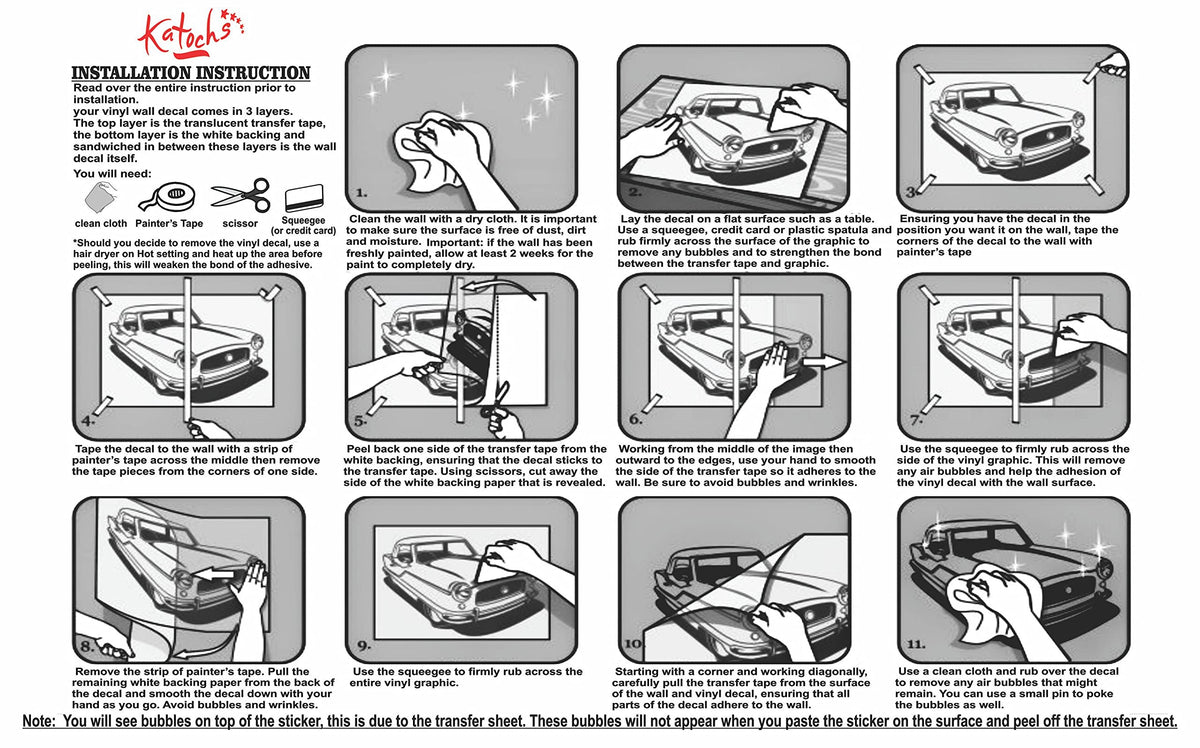 Katochs

INSTALLATION INSTRUCTION

Read over the entire instruction prior to installation.
your vinyl wall decal comes in 3 layers.
The top layer is the translucent transfer tape, the bottom layer is the white backing and sandwiched in between these layers is the wall decal itself.

You will need:

clean cloth
Painter's Tape
scissor
Squeegee (or credit card)

*Should you decide to remove the vinyl decal, use a hair dryer on Hot setting and heat up the area before peeling, this will weaken the bond of the adhesive.

1.
Clean the wall with a dry cloth. It is important to make sure the surface is free of dust, dirt and moisture. Important: if the wall has been freshly painted, allow at least 2 weeks for the paint to completely dry.

2.
Lay the decal on a flat surface such as a table. Use a squeegee, credit card or plastic spatula and rub firmly across the surface of the graphic to remove any bubbles and to strengthen the bond between the transfer tape and graphic.

3.
Ensuring you have the decal in the position you want it on the wall, tape the corners of the decal to the wall with painter's tape

4.
Tape the decal to the wall with a strip of painter's tape across the middle then remove the tape pieces from the corners of one side.

5.
Peel back one side of the transfer tape from the white backing, ensuring that the decal sticks to the transfer tape. Using scissors, cut away the side of the white backing paper that is revealed.

6.
Working from the middle of the image then outward to the edges, use your hand to smooth the side of the transfer tape so it adheres to the wall. Be sure to avoid bubbles and wrinkles.

7.
Use the squeegee to firmly rub across the side of the vinyl graphic. This will remove any air bubbles and help the adhesion of the vinyl decal with the wall surface.

8.
Remove the strip of painter's tape. Pull the remaining white backing paper from the back of the decal and smooth the decal down with your hand as you go. Avoid bubbles and wrinkles.

9.
Use the squeegee to firmly rub across the entire vinyl graphic.

10.
Starting with a corner and working diagonally, carefully pull the transfer tape from the surface of the wall and vinyl decal, ensuring that all parts of the decal adhere to the wall.

11.
Use a clean cloth and rub over the decal to remove any air bubbles that might remain. You can use a small pin to poke the bubbles as well.

Note: You will see bubbles on top of the sticker, this is due to the transfer sheet. These bubbles will not appear when you paste the sticker on the surface and peel off the transfer sheet.