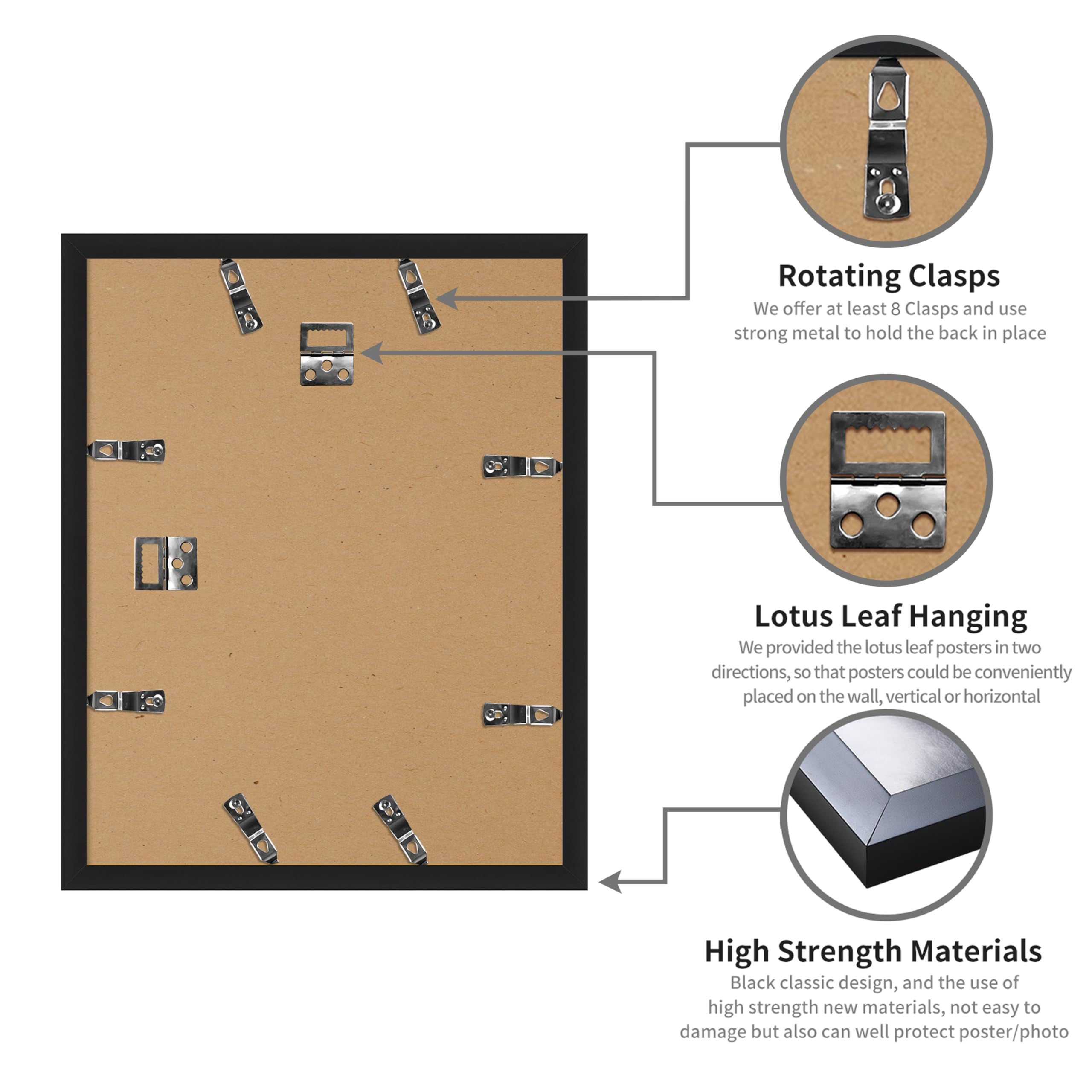 Rotating Clasps

We offer at least 8 Clasps and use strong metal to hold the back in place

Lotus Leaf Hanging

We provided the lotus leaf posters in two directions, so that posters could be conveniently placed on the wall, vertical or horizontal

High Strength Materials

Black classic design, and the use of high strength new materials, not easy to damage but also can well protect poster/photo