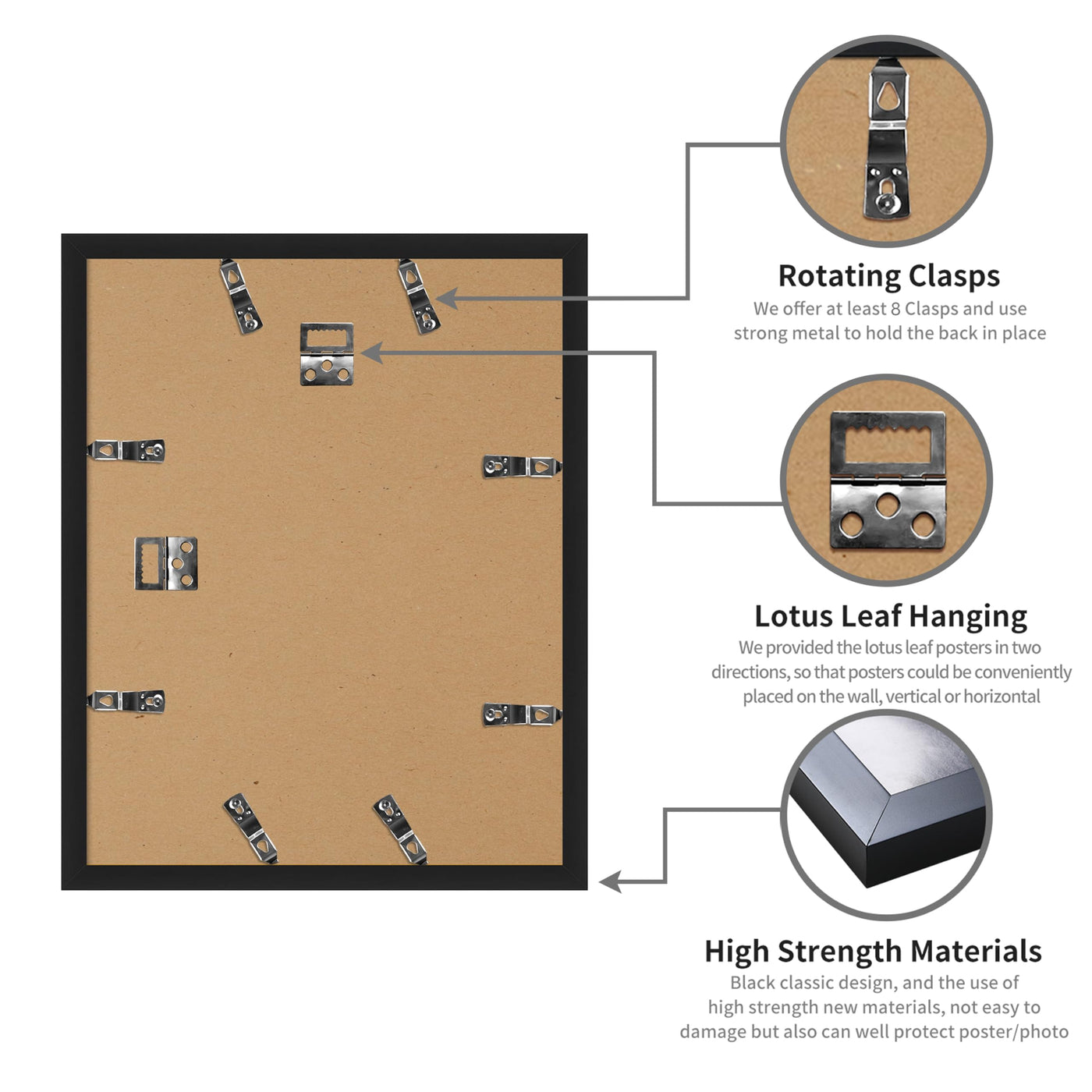 Rotating Clasps
We offer at least 8 Clasps and use strong metal to hold the back in place

Lotus Leaf Hanging
We provided the lotus leaf posters in two directions, so that posters could be conveniently placed on the wall, vertical or horizontal

High Strength Materials
Black classic design, and the use of high strength new materials, not easy to damage but also can well protect poster/photo