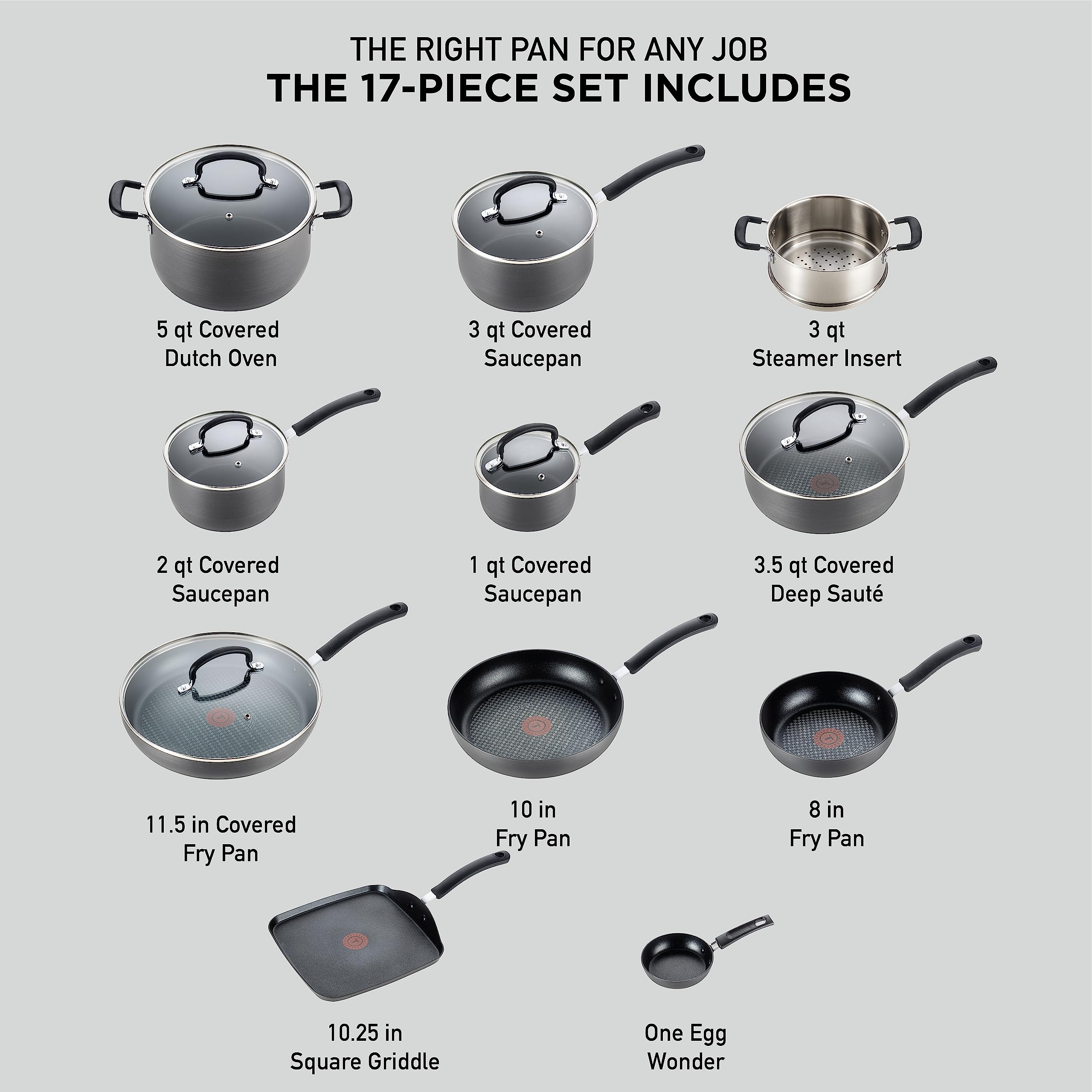 THE RIGHT PAN FOR ANY JOB
THE 17-PIECE SET INCLUDES

5 qt Covered
Dutch Oven

3 qt Covered
Saucepan

3 qt
Steamer Insert

2 qt Covered
Saucepan

1 qt Covered
Saucepan

3.5 qt Covered
Deep Sauté

11.5 in Covered
Fry Pan

10 in
Fry Pan

8 in
Fry Pan

10.25 in
Square Griddle

One Egg
Wonder