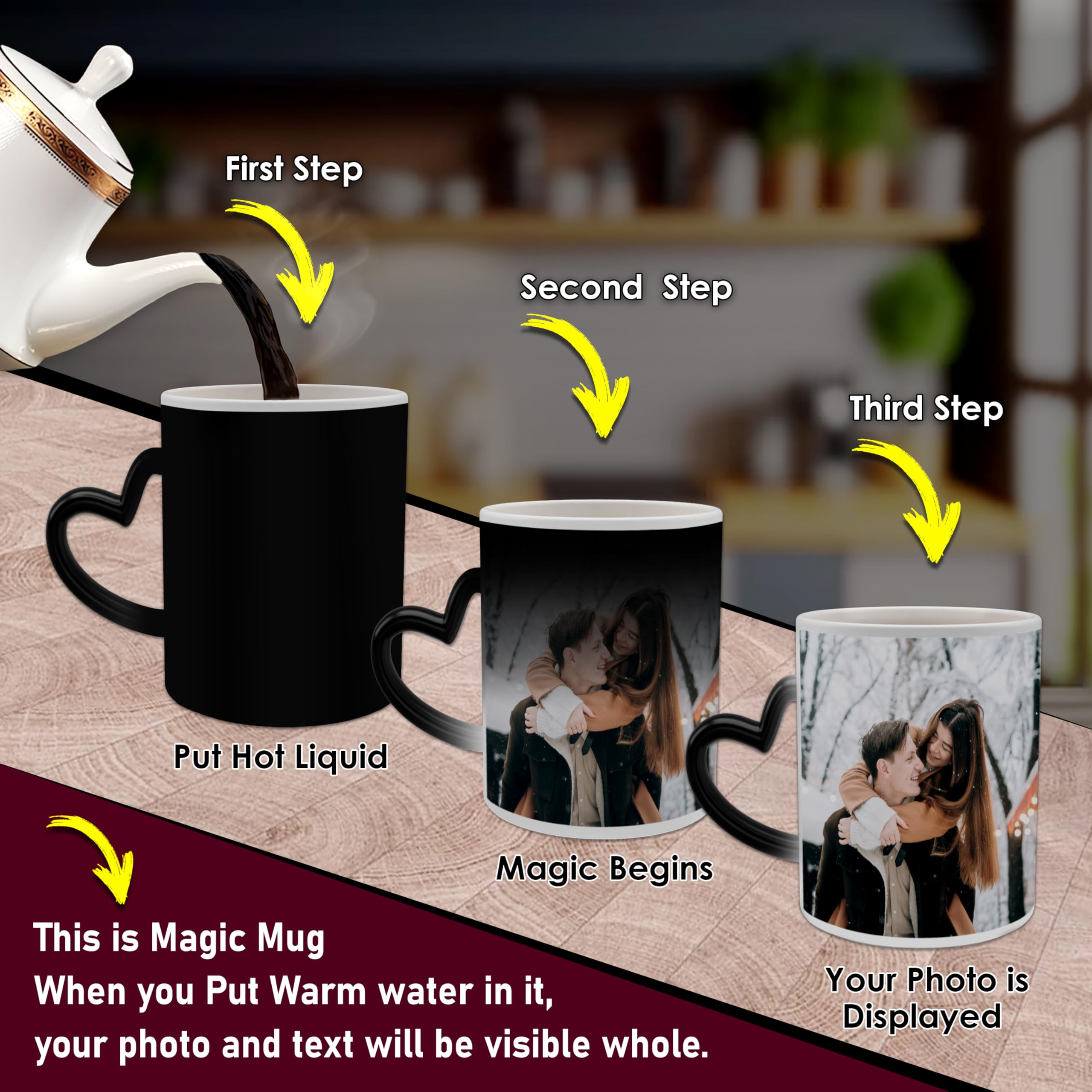 First Step

Second Step

Third Step

Put Hot Liquid

Magic Begins

Your Photo is Displayed

This is Magic Mug
When you Put Warm water in it,
your photo and text will be visible whole.