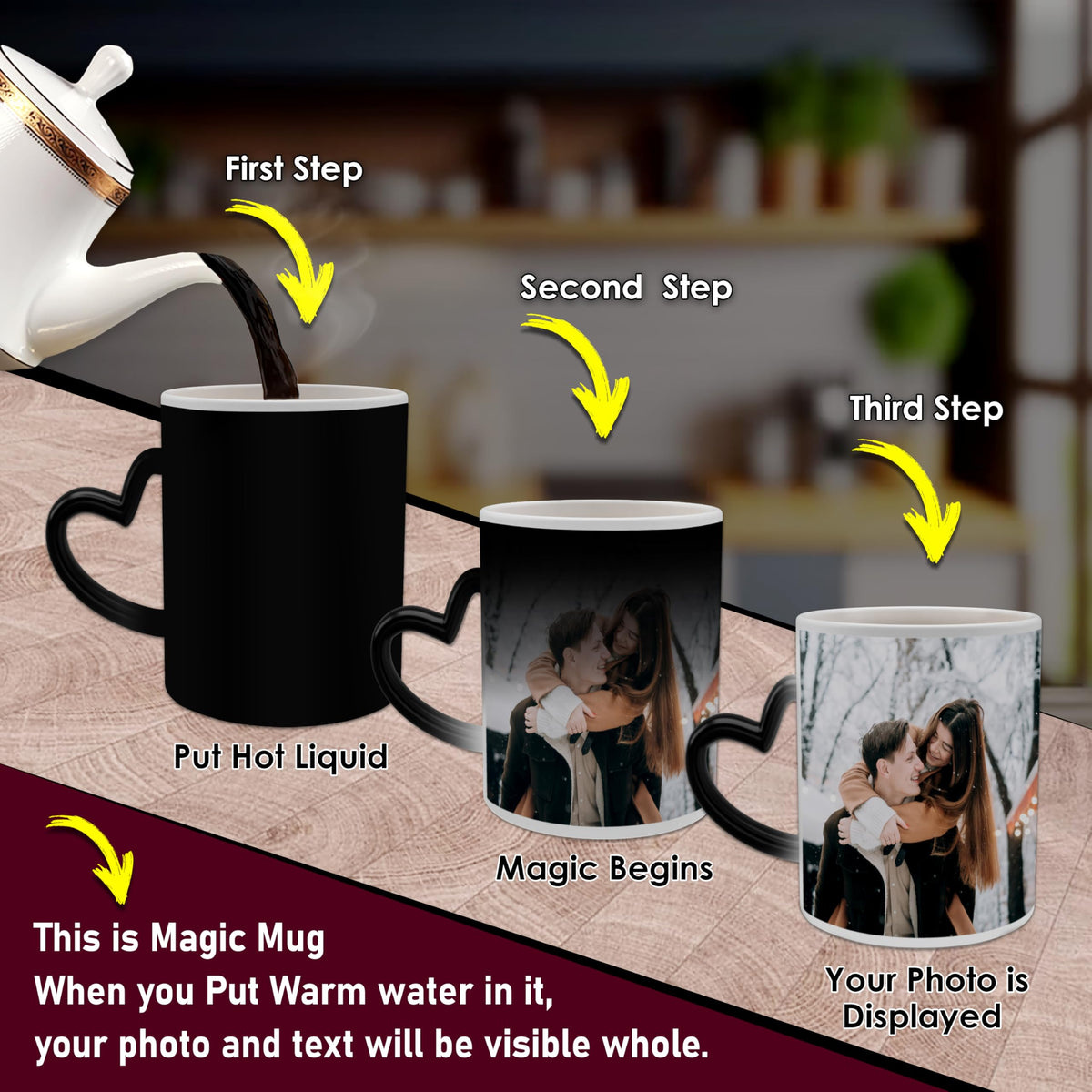 First Step

Second Step

Third Step

Put Hot Liquid

Magic Begins

Your Photo is Displayed

This is Magic Mug
When you Put Warm water in it,
your photo and text will be visible whole.