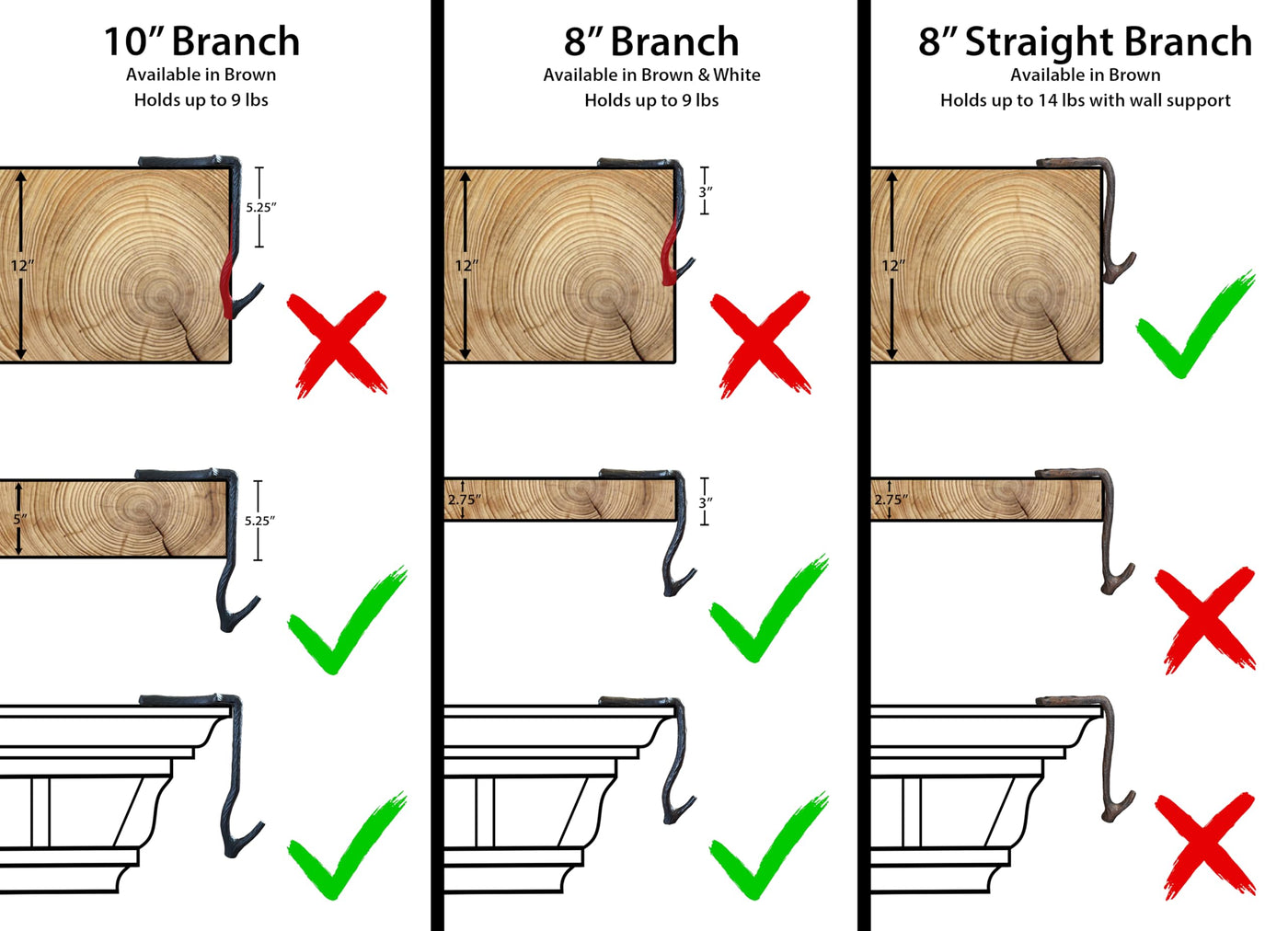 10″ Branch
Available in Brown
Holds up to 9 lbs

12″
5.25″

5″
5.25″

8″ Branch
Available in Brown & White
Holds up to 9 lbs

12″
3″

2.75″
3″

8″ Straight Branch
Available in Brown
Holds up to 14 lbs with wall support

12″

2.75″