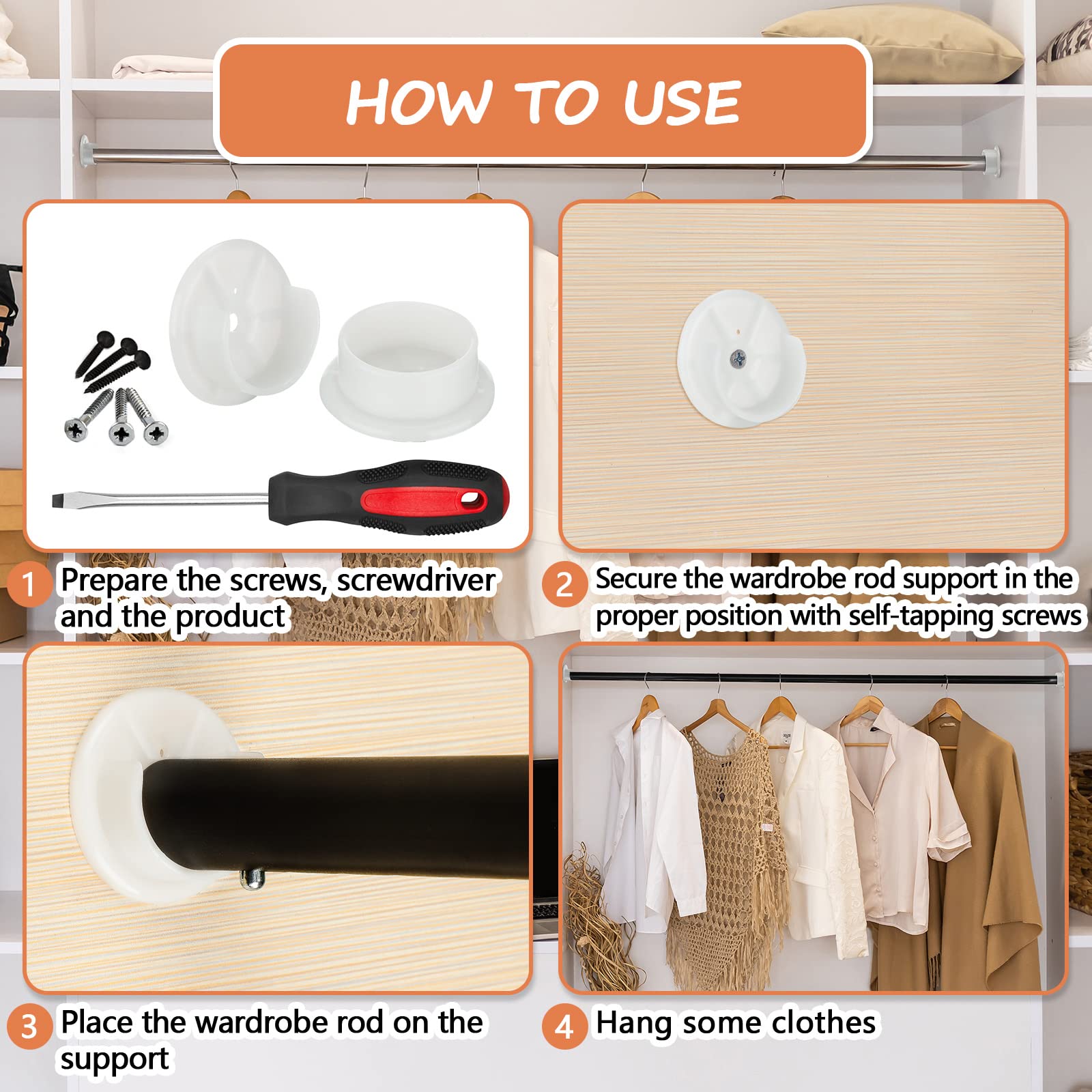 HOW TO USE

1 Prepare the screws, screwdriver and the product

2 Secure the wardrobe rod support in the proper position with self-tapping screws

3 Place the wardrobe rod on the support

4 Hang some clothes