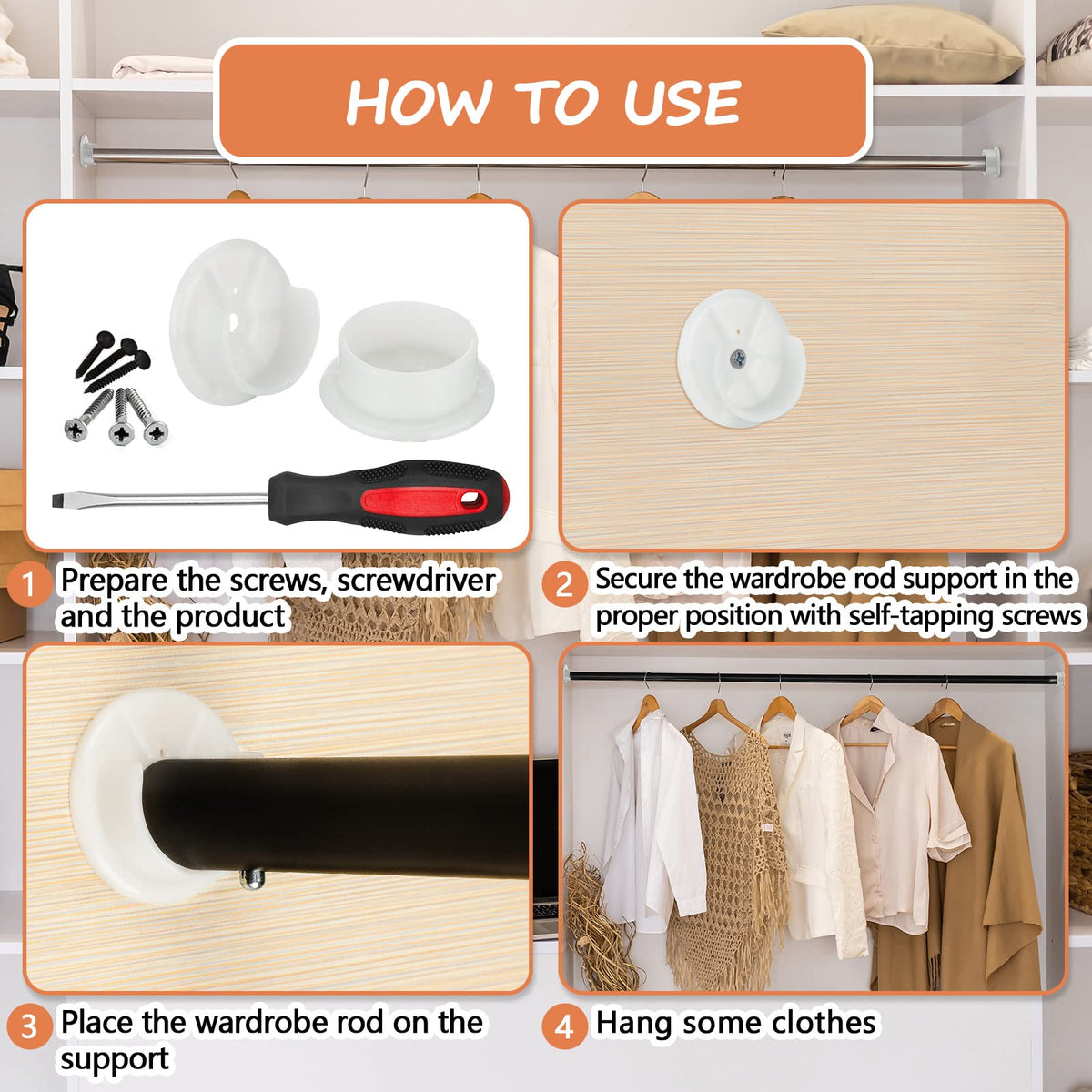 HOW TO USE

1 Prepare the screws, screwdriver and the product

2 Secure the wardrobe rod support in the proper position with self-tapping screws

3 Place the wardrobe rod on the support

4 Hang some clothes