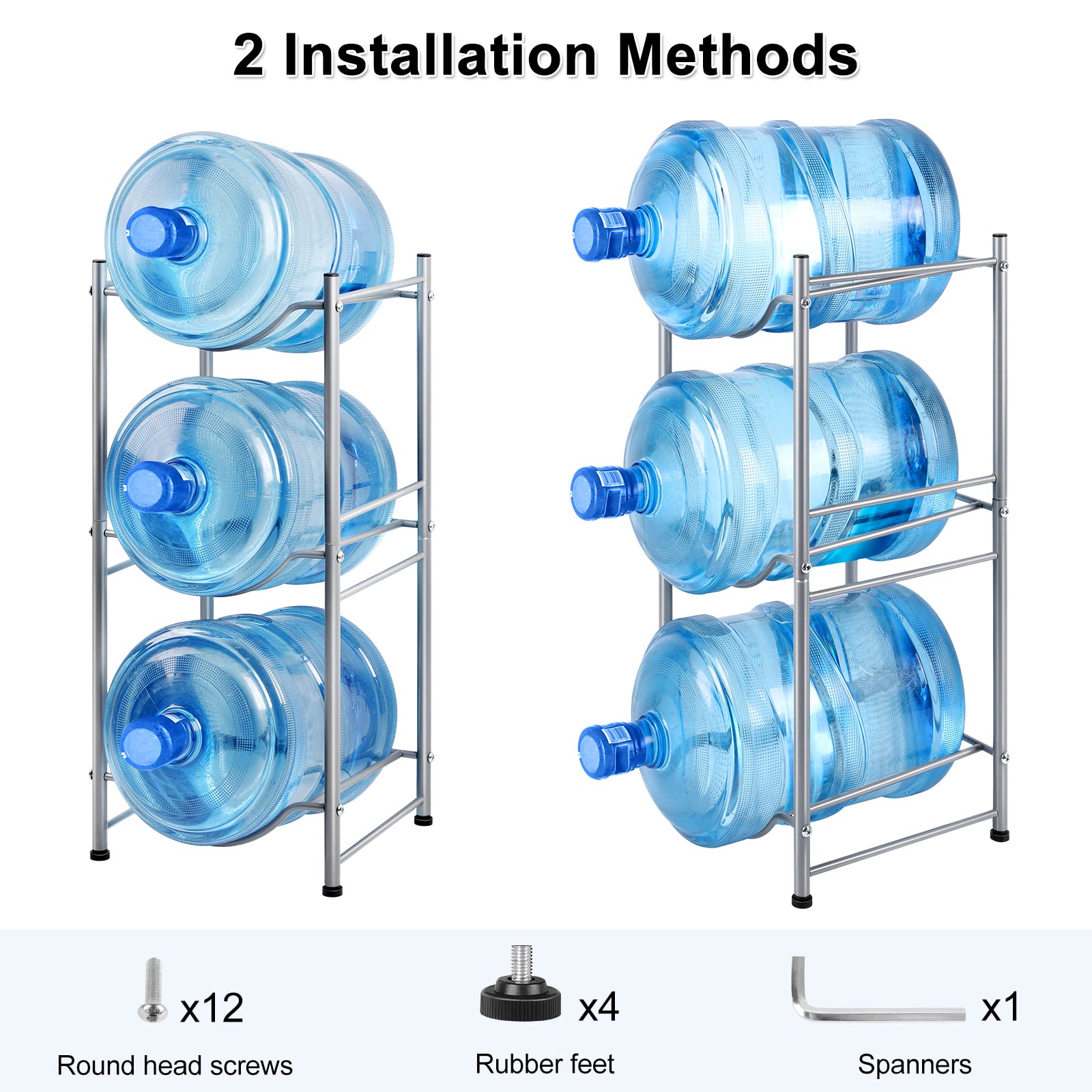 2 Installation Methods

x12
Round head screws

x4
Rubber feet

x1
Spanners