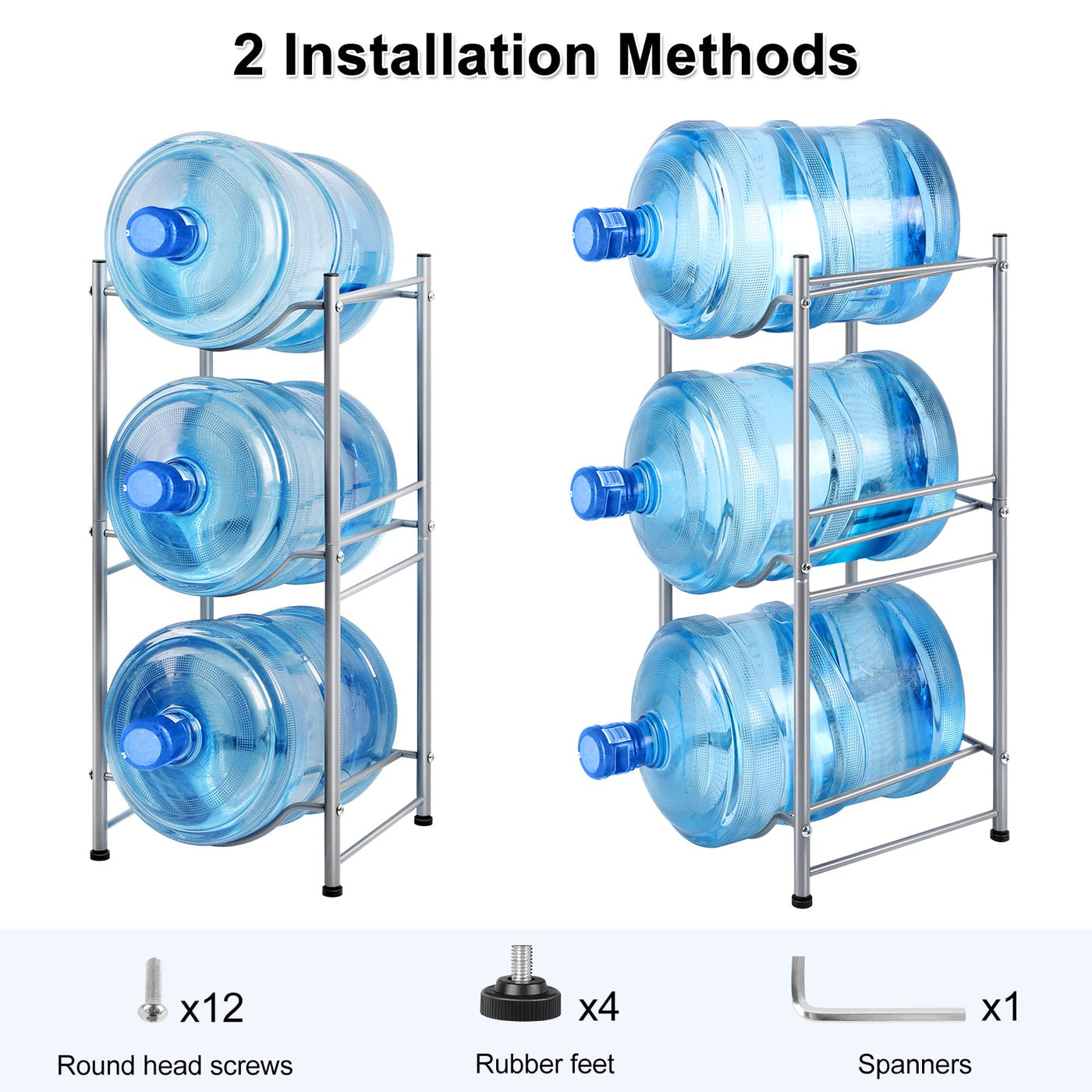 2 Installation Methods

x12

Round head screws

x4

Rubber feet

x1

Spanners