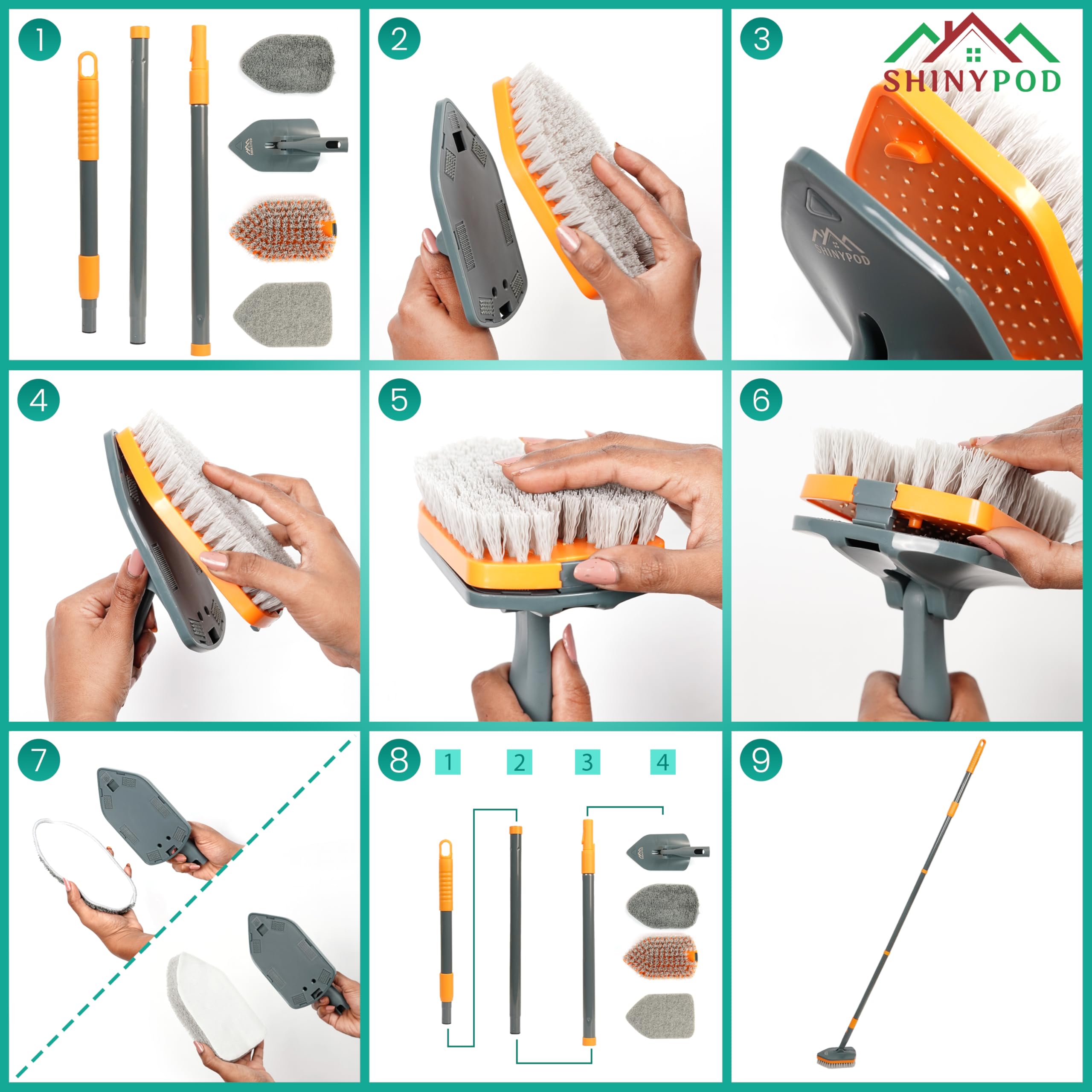 1

2

3

SHINYPOD

SHINYPOD

4

5

6

7

8

1

2

3

4

9