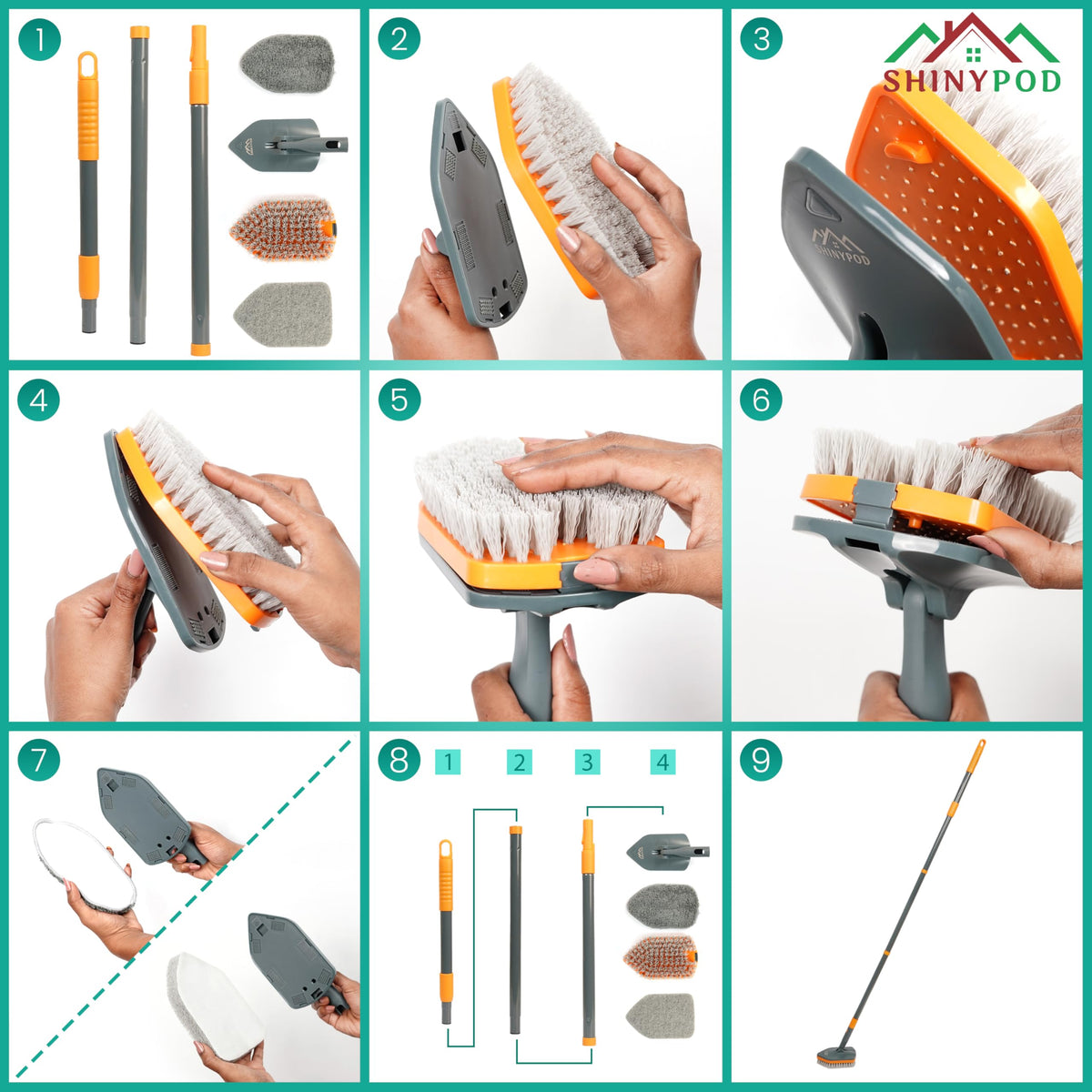 1

2

3

SHINYPOD

SHINYPOD

4

5

6

7

8

1

2

3

4

9