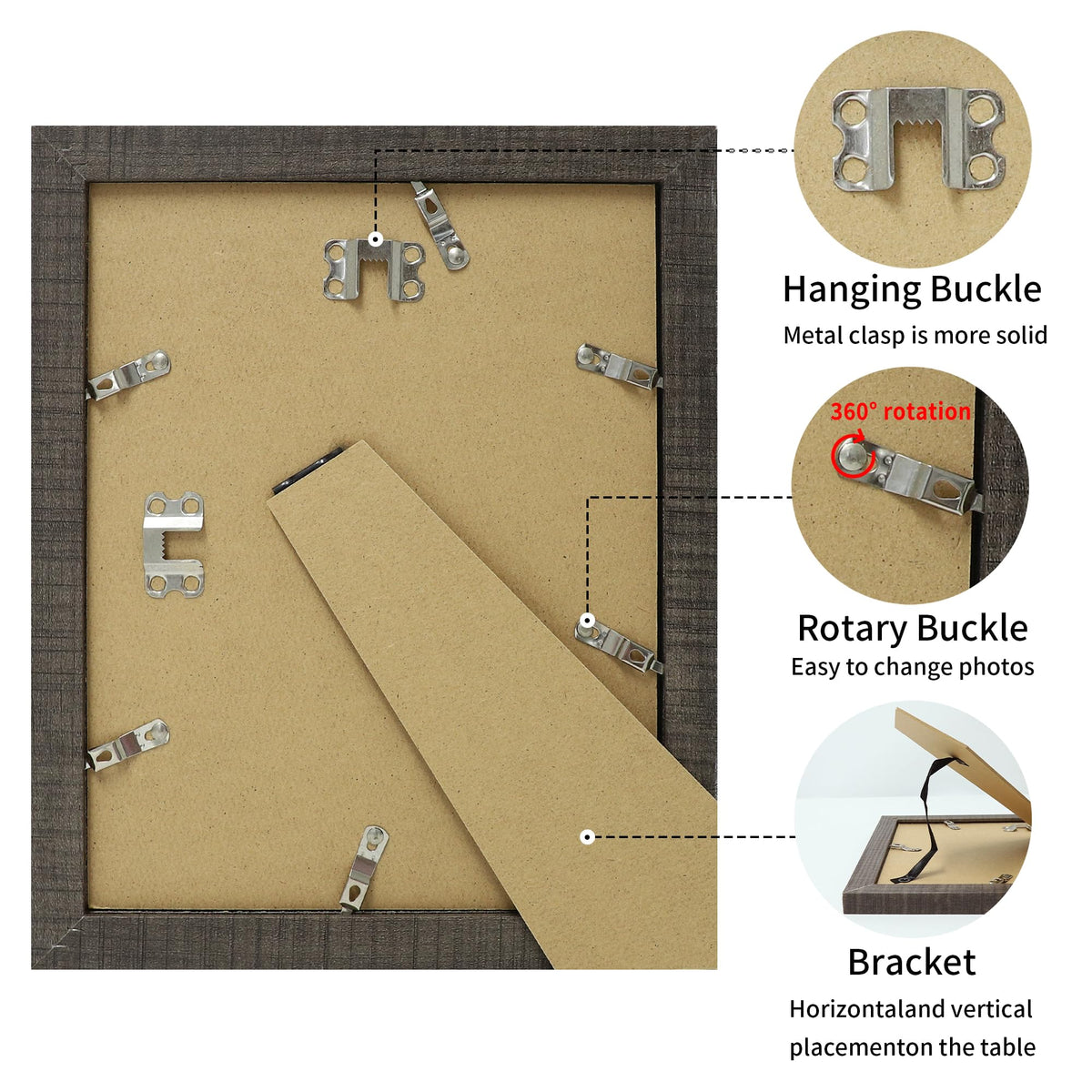 Hanging Buckle
Metal clasp is more solid

360° rotation

Rotary Buckle
Easy to change photos

Bracket
Horizontaland vertical placementon the table