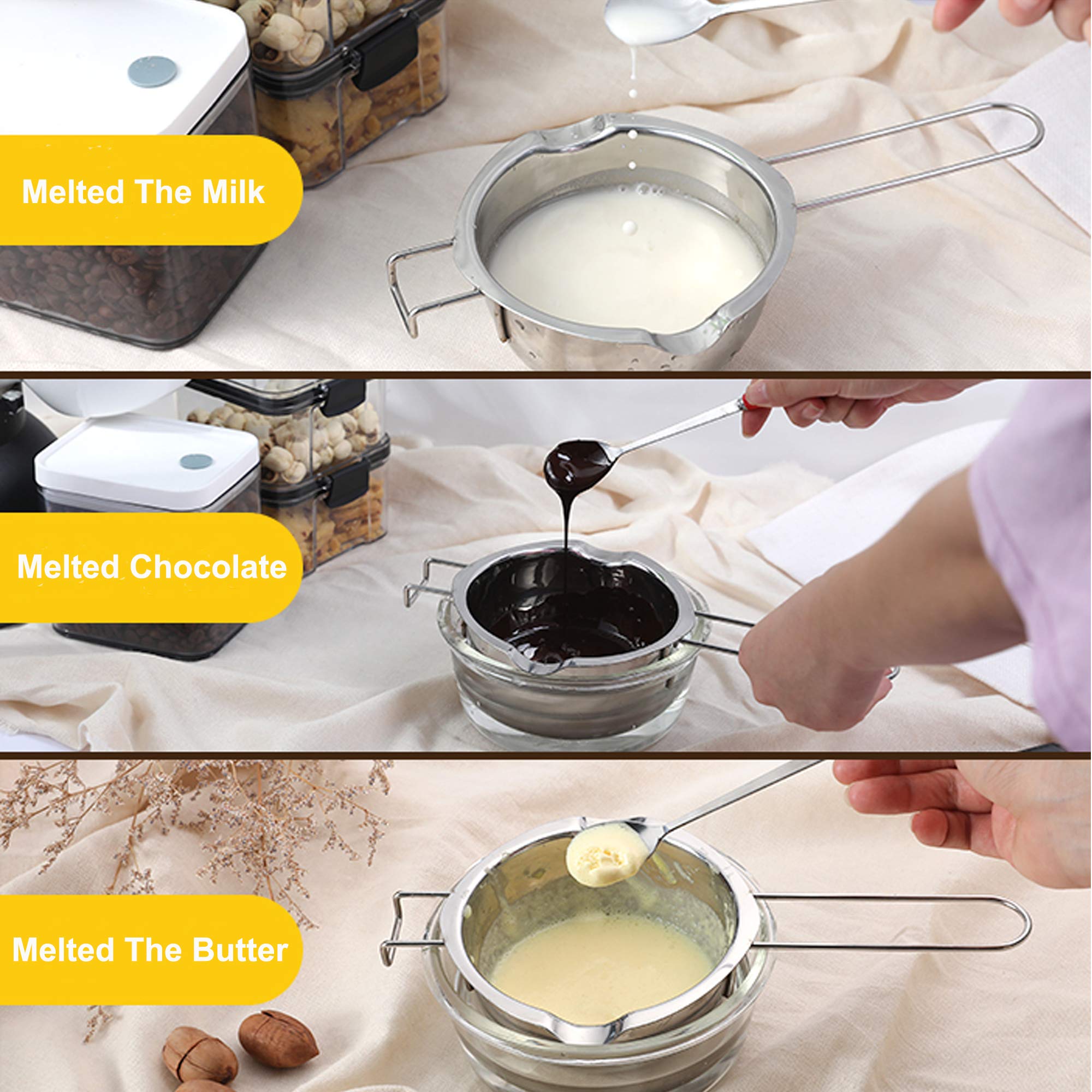 Melted The Milk

Melted Chocolate

Melted The Butter