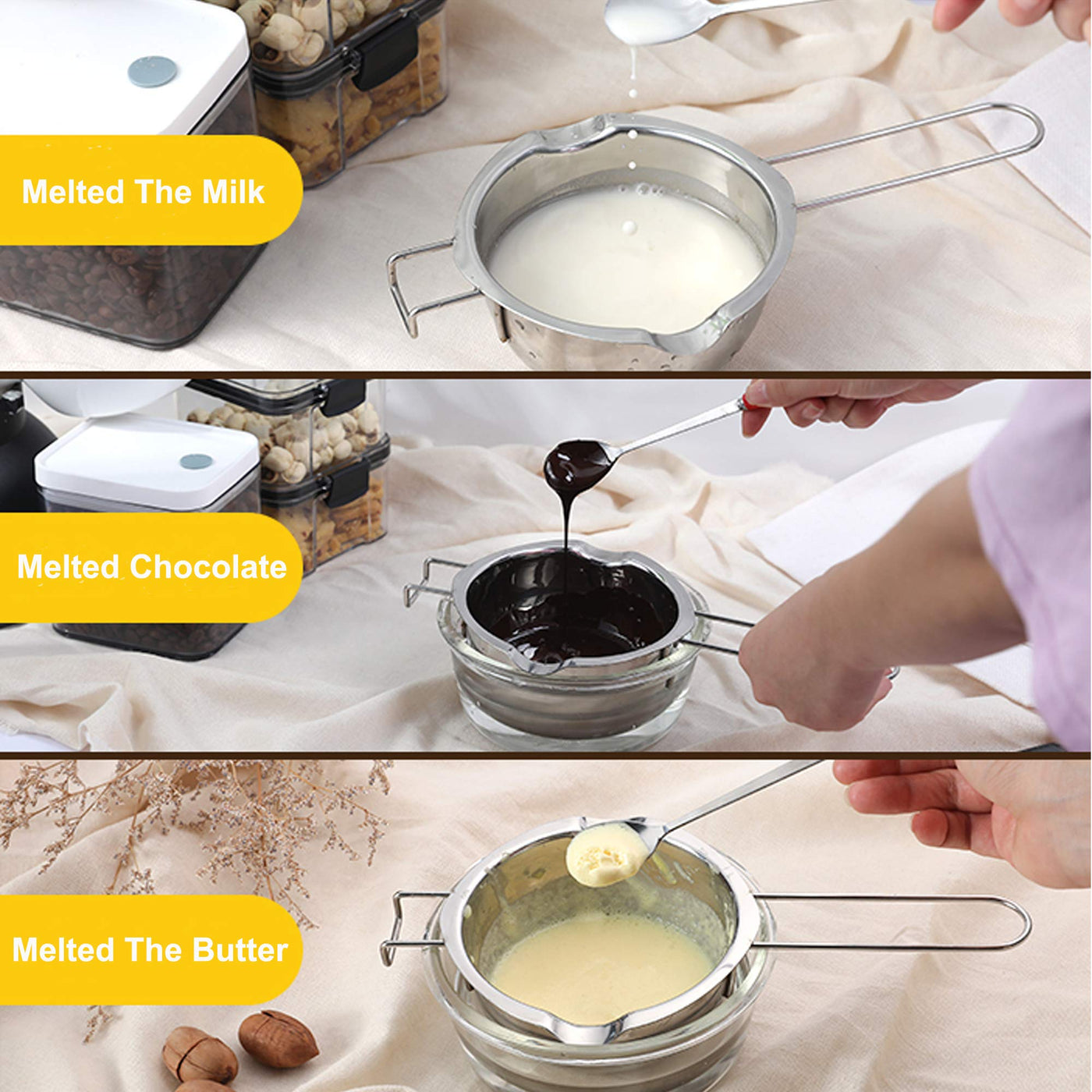 Melted The Milk

Melted Chocolate

Melted The Butter