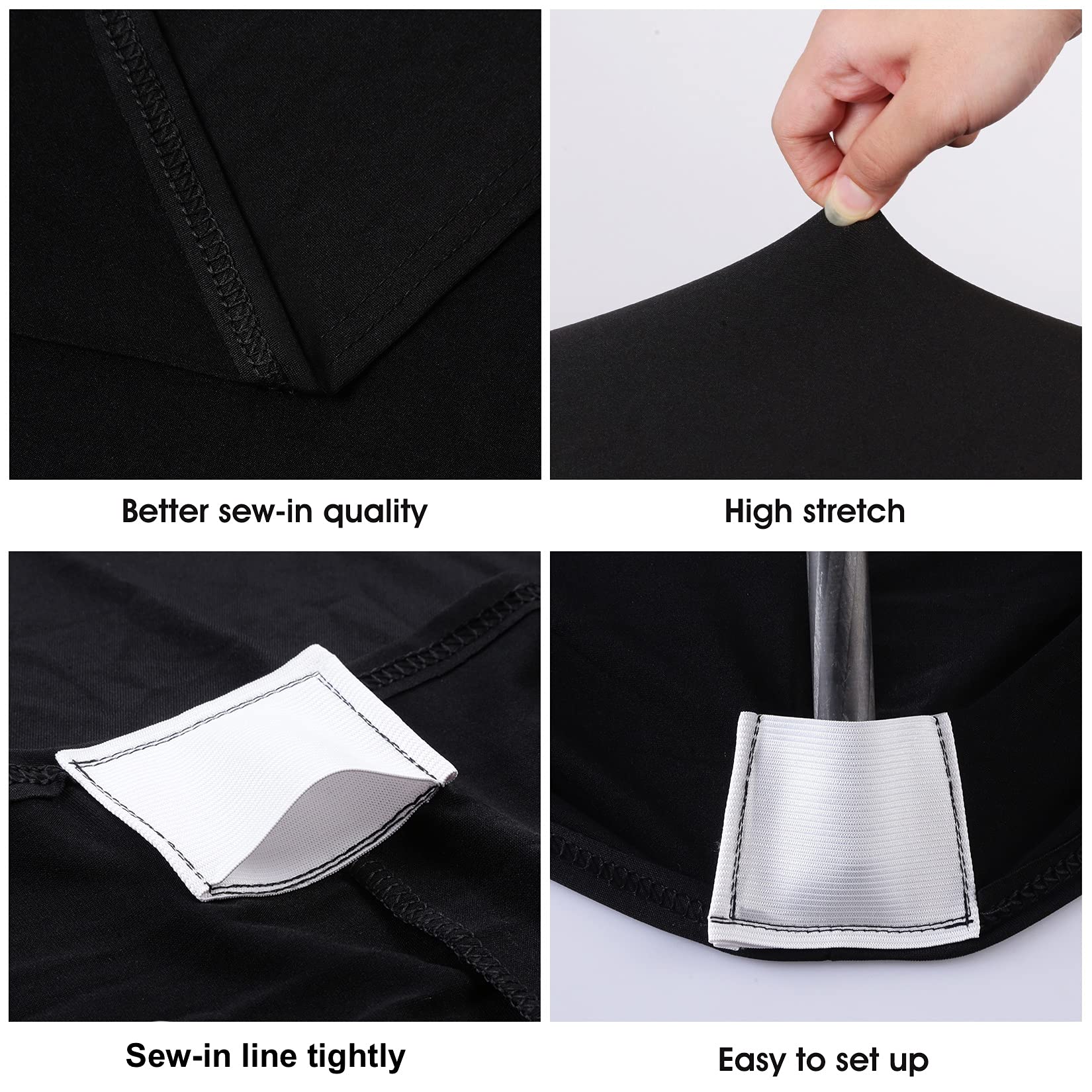 Better sew-in quality

High stretch

Sew-in line tightly

Easy to set up