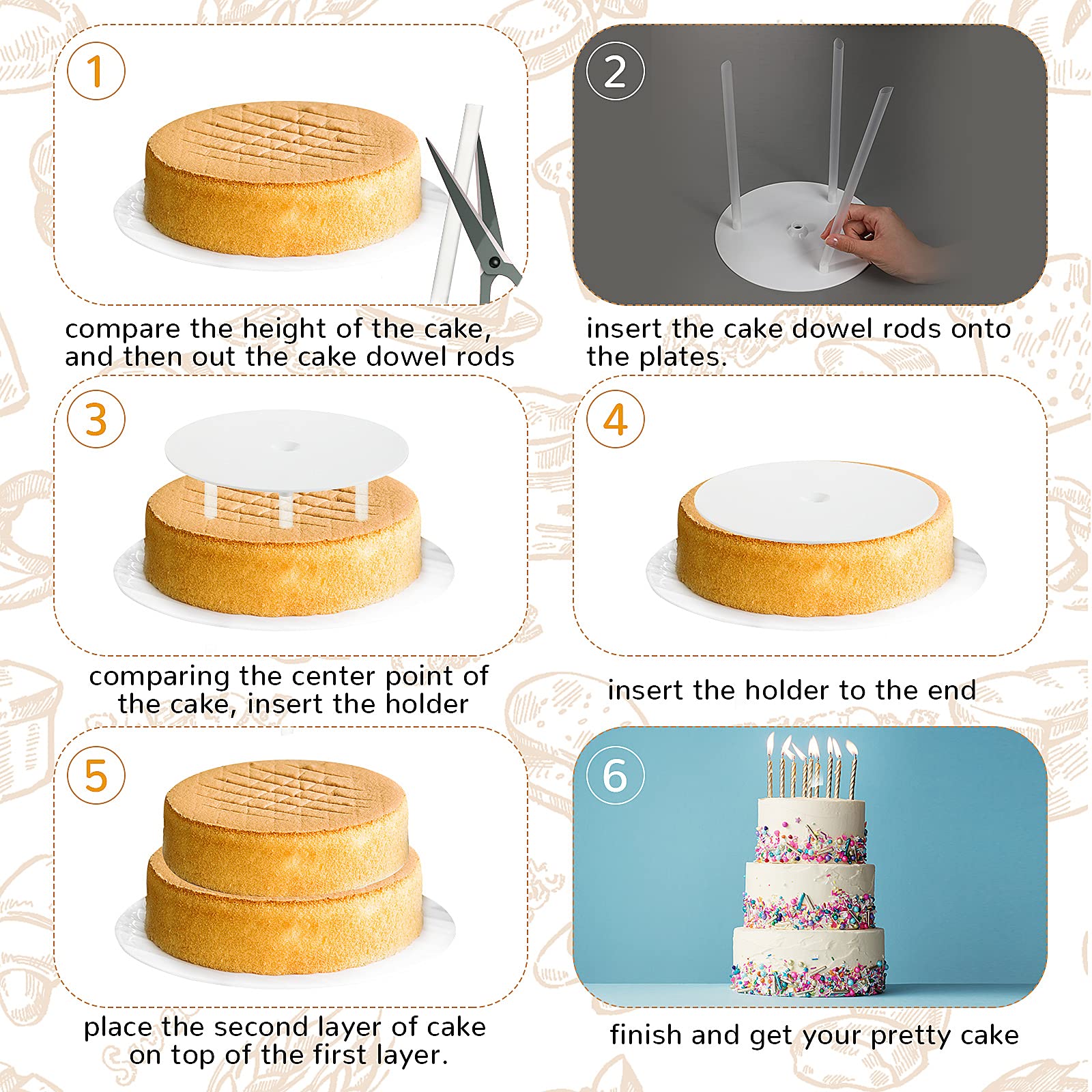 1

compare the height of the cake, and then out the cake dowel rods

2

insert the cake dowel rods onto the plates.

3

comparing the center point of the cake, insert the holder

4

insert the holder to the end

5

place the second layer of cake on top of the first layer.

6

finish and get your pretty cake