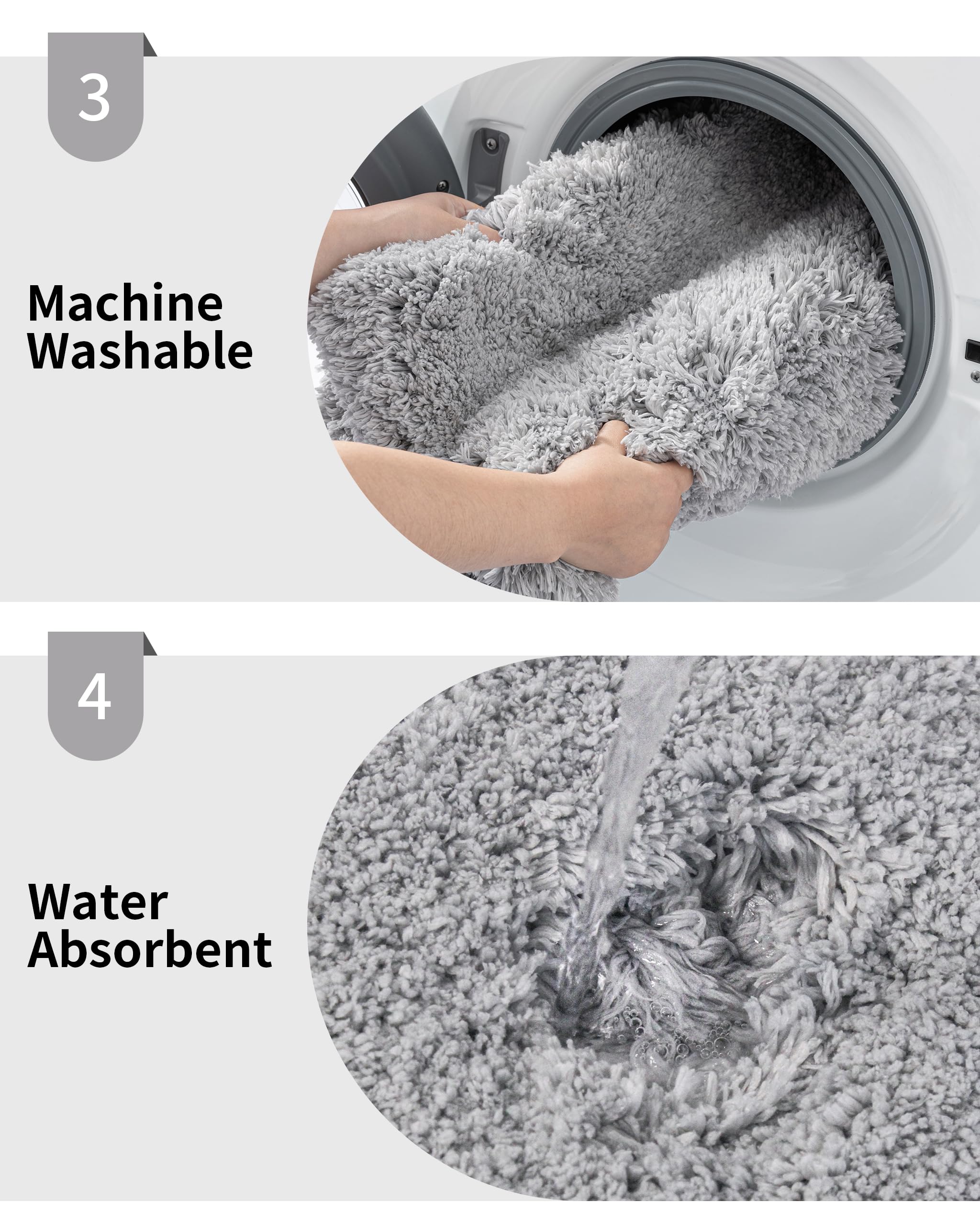 3

Machine Washable

4

Water Absorbent