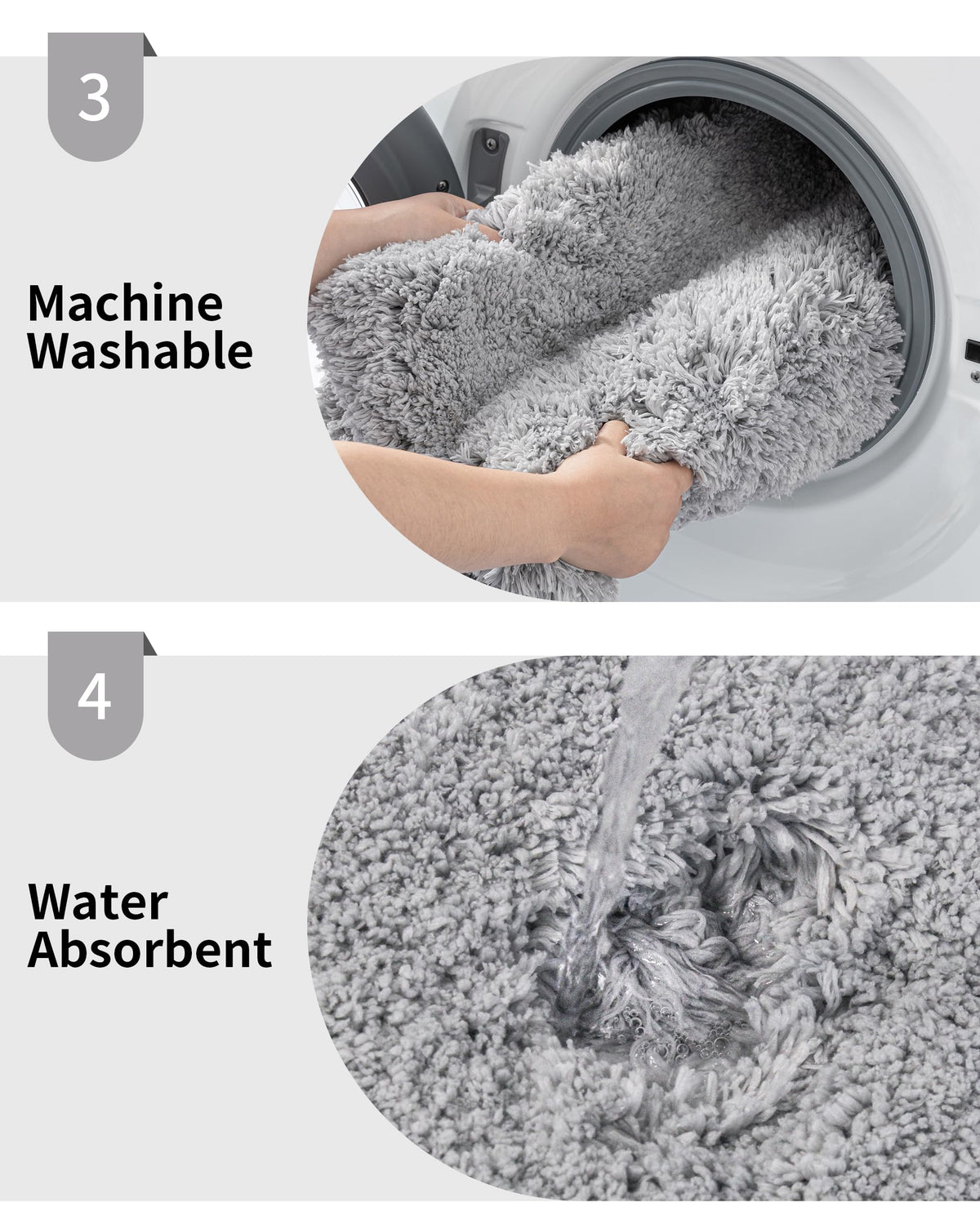 3

Machine Washable

4

Water Absorbent