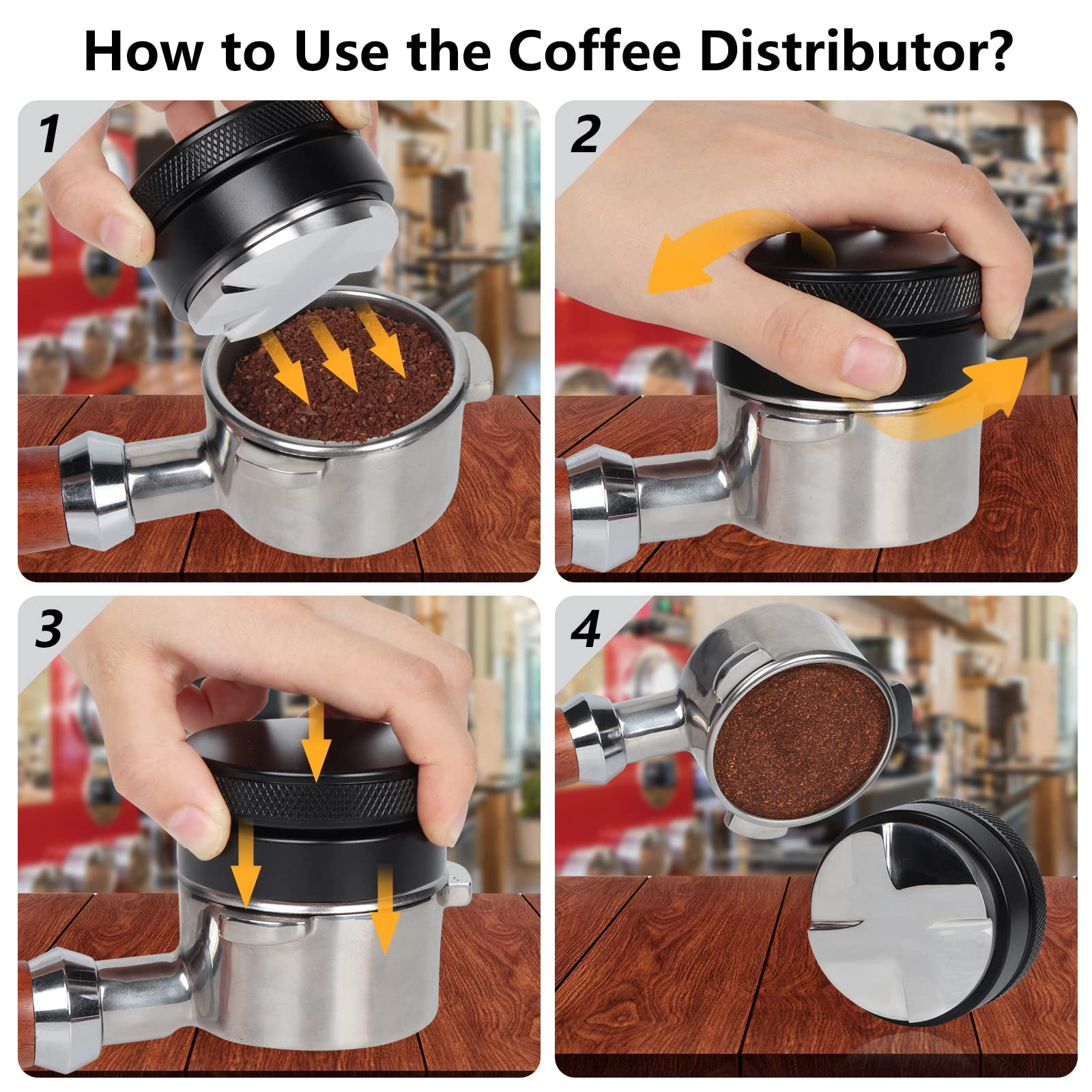 How to Use the Coffee Distributor?

1

2

3

4