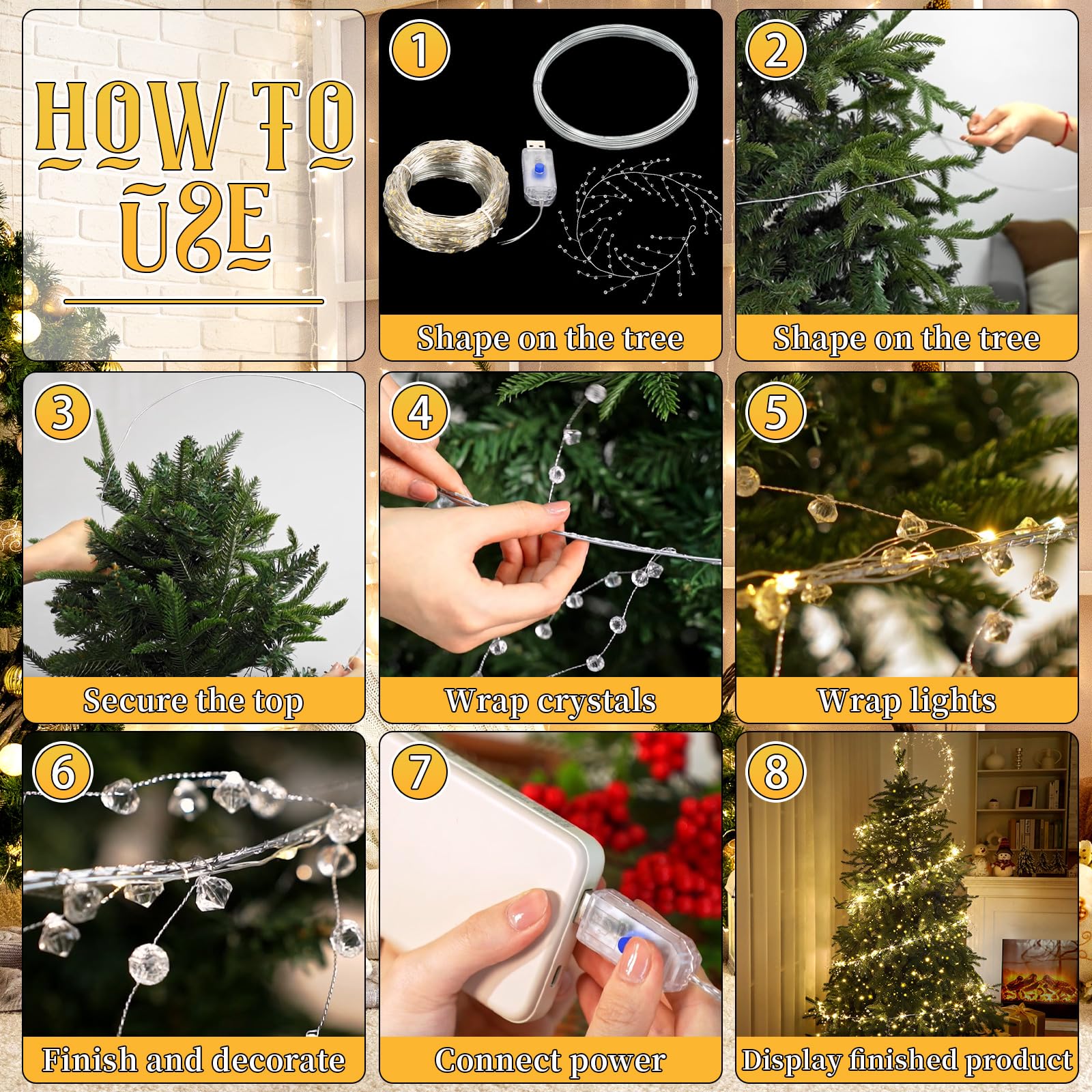 HOW TO USE

1
Shape on the tree

2
Shape on the tree

3
Secure the top

4
Wrap crystals

5
Wrap lights

6
Finish and decorate

7
Connect power

8
Display finished product