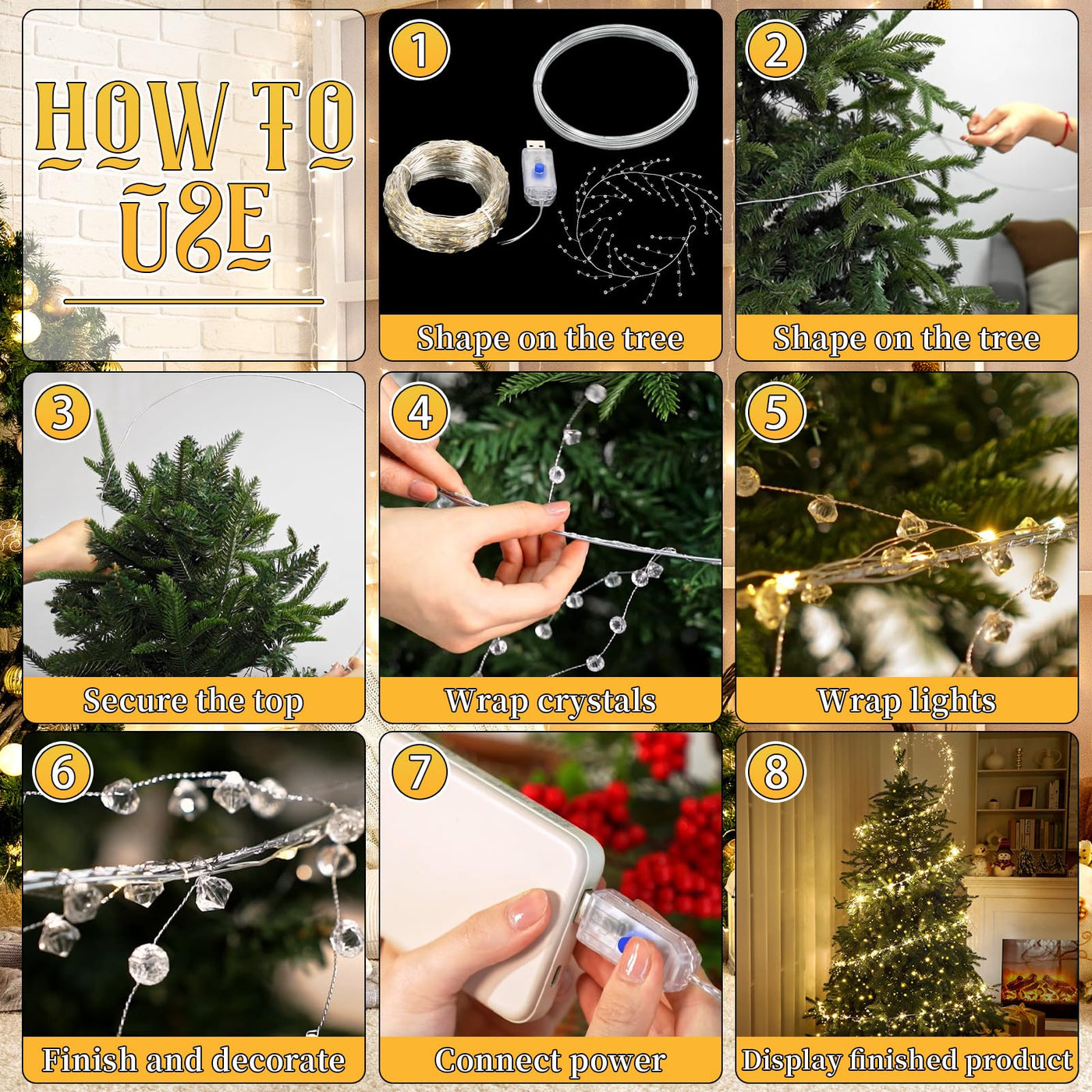 HOW TO USE

1
Shape on the tree

2
Shape on the tree

3
Secure the top

4
Wrap crystals

5
Wrap lights

6
Finish and decorate

7
Connect power

8
Display finished product