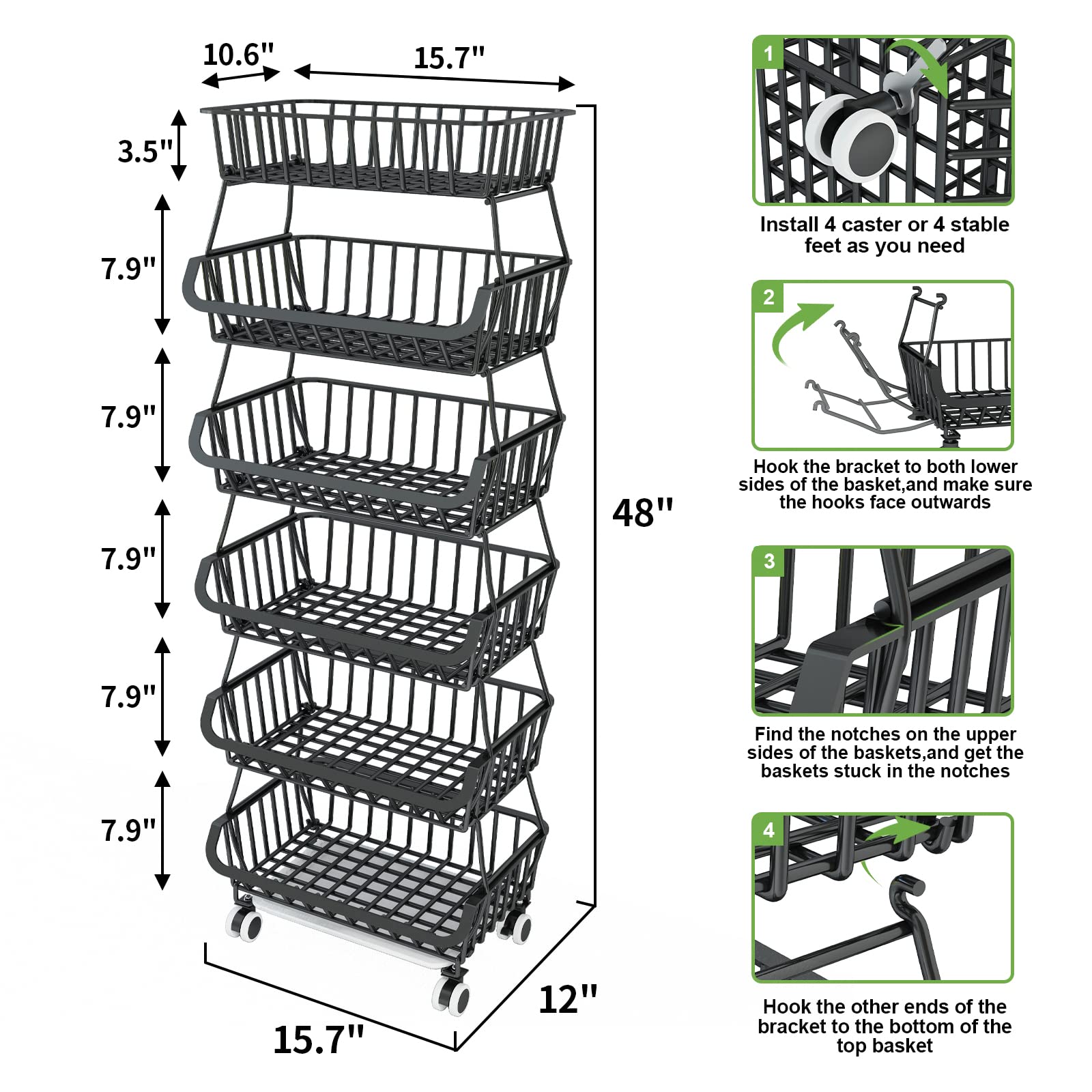 10.6"
15.7"
3.5"
7.9"
7.9"
7.9"
7.9"
7.9"
48"
12"
15.7"

1
Install 4 caster or 4 stable feet as you need

2
Hook the bracket to both lower sides of the basket,and make sure the hooks face outwards

3
Find the notches on the upper sides of the baskets,and get the baskets stuck in the notches

4
Hook the other ends of the bracket to the bottom of the top basket