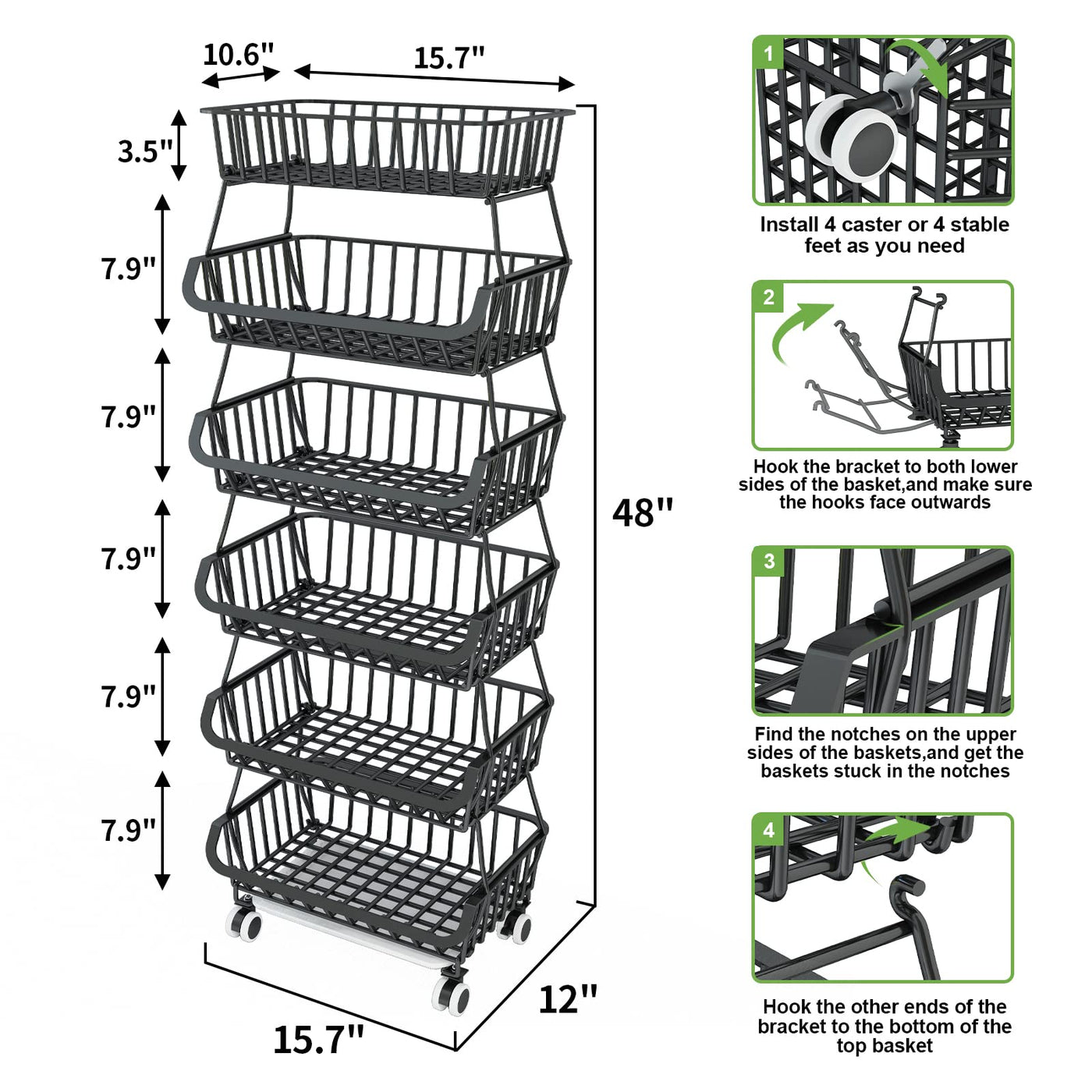 10.6"
15.7"
3.5"
7.9"
7.9"
7.9"
7.9"
7.9"
48"
12"
15.7"

1
Install 4 caster or 4 stable feet as you need

2
Hook the bracket to both lower sides of the basket,and make sure the hooks face outwards

3
Find the notches on the upper sides of the baskets,and get the baskets stuck in the notches

4
Hook the other ends of the bracket to the bottom of the top basket