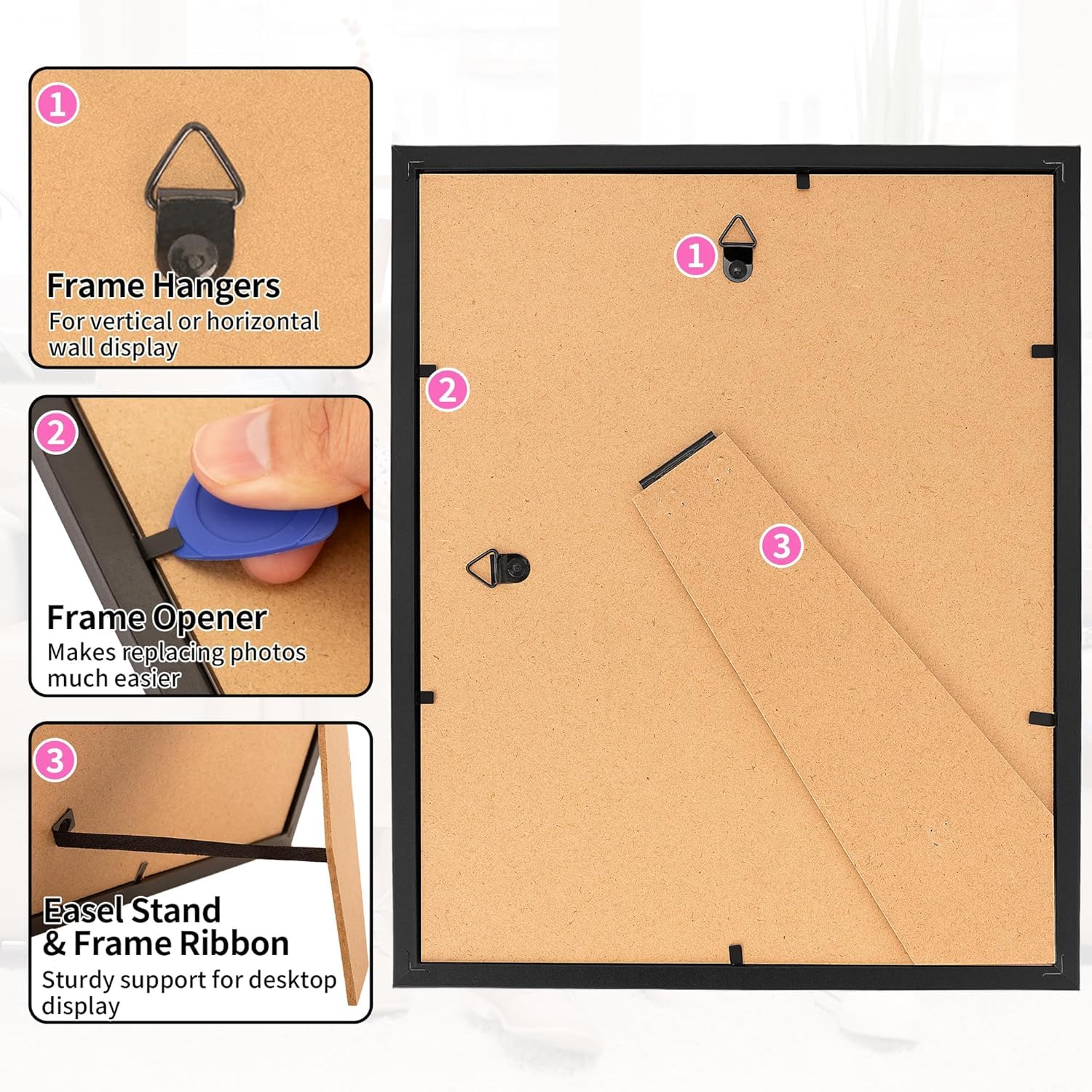 1

Frame Hangers
For vertical or horizontal wall display

2

Frame Opener
Makes replacing photos much easier

3

Easel Stand & Frame Ribbon
Sturdy support for desktop display

1

2

3