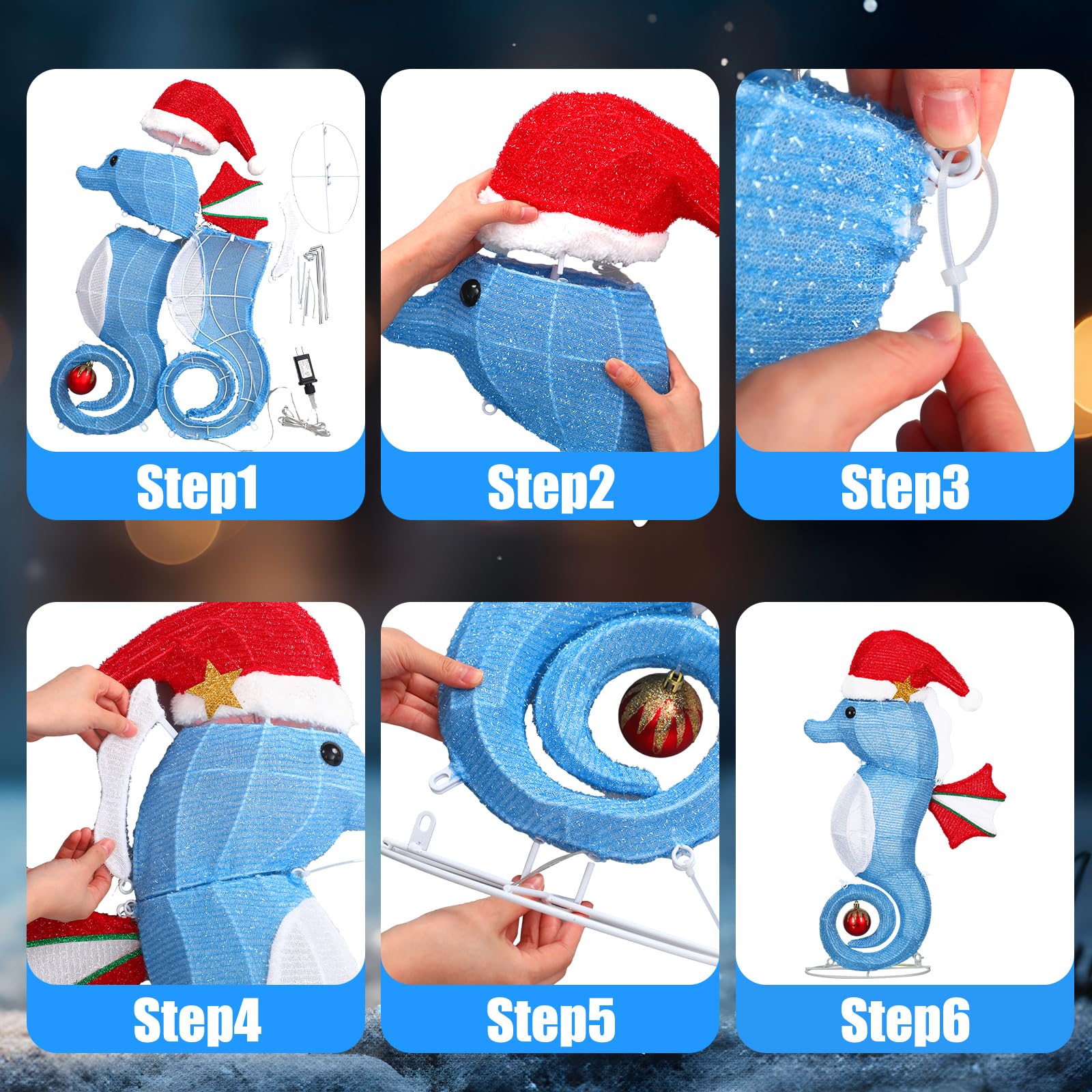 Step1

Step2

Step3

Step4

Step5

Step6