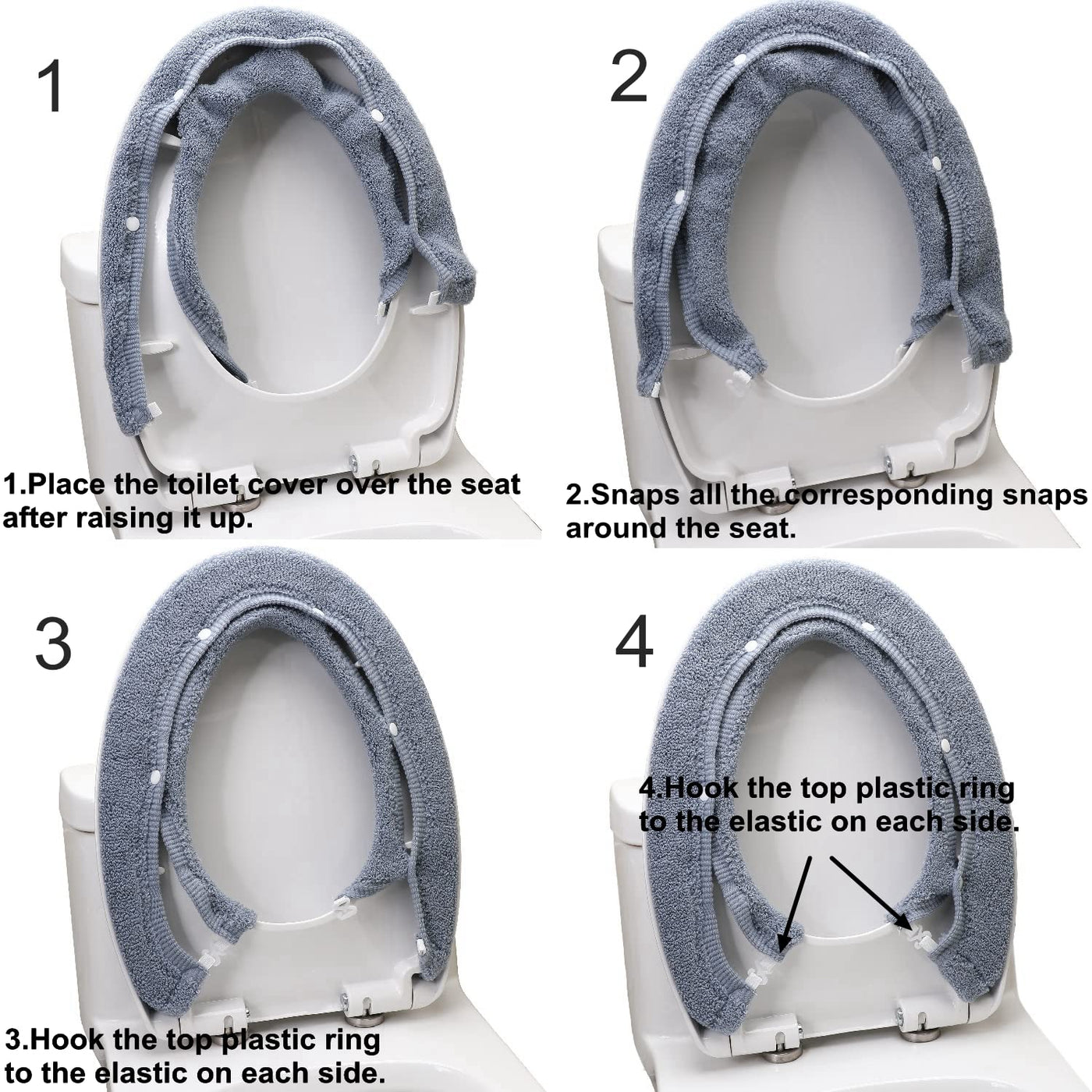 1

1.Place the toilet cover over the seat after raising it up.

2

2.Snaps all the corresponding snaps around the seat.

3

3.Hook the top plastic ring to the elastic on each side.

4

4.Hook the top plastic ring to the elastic on each side.