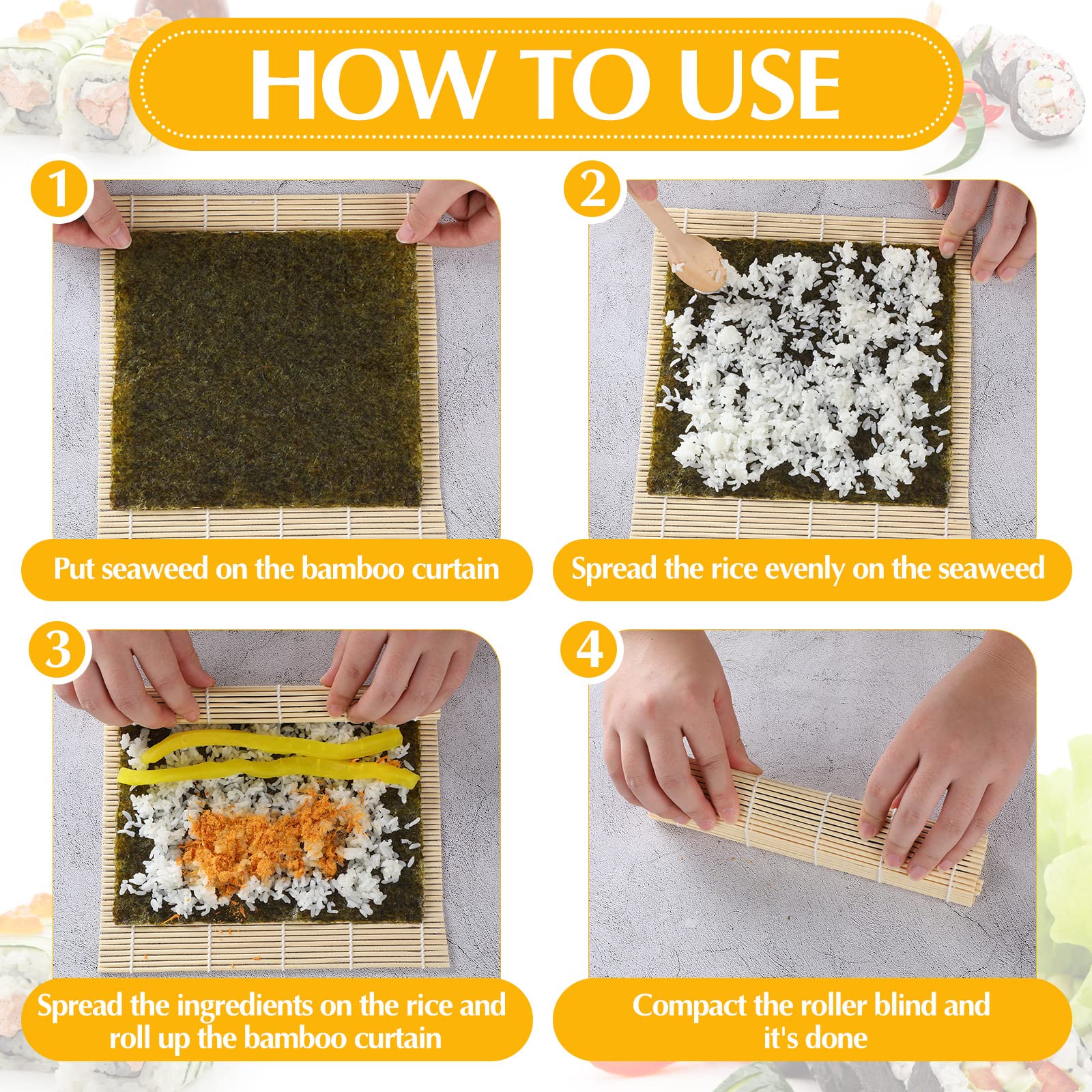 HOW TO USE

1

Put seaweed on the bamboo curtain

2

Spread the rice evenly on the seaweed

3

Spread the ingredients on the rice and roll up the bamboo curtain

4

Compact the roller blind and it's done