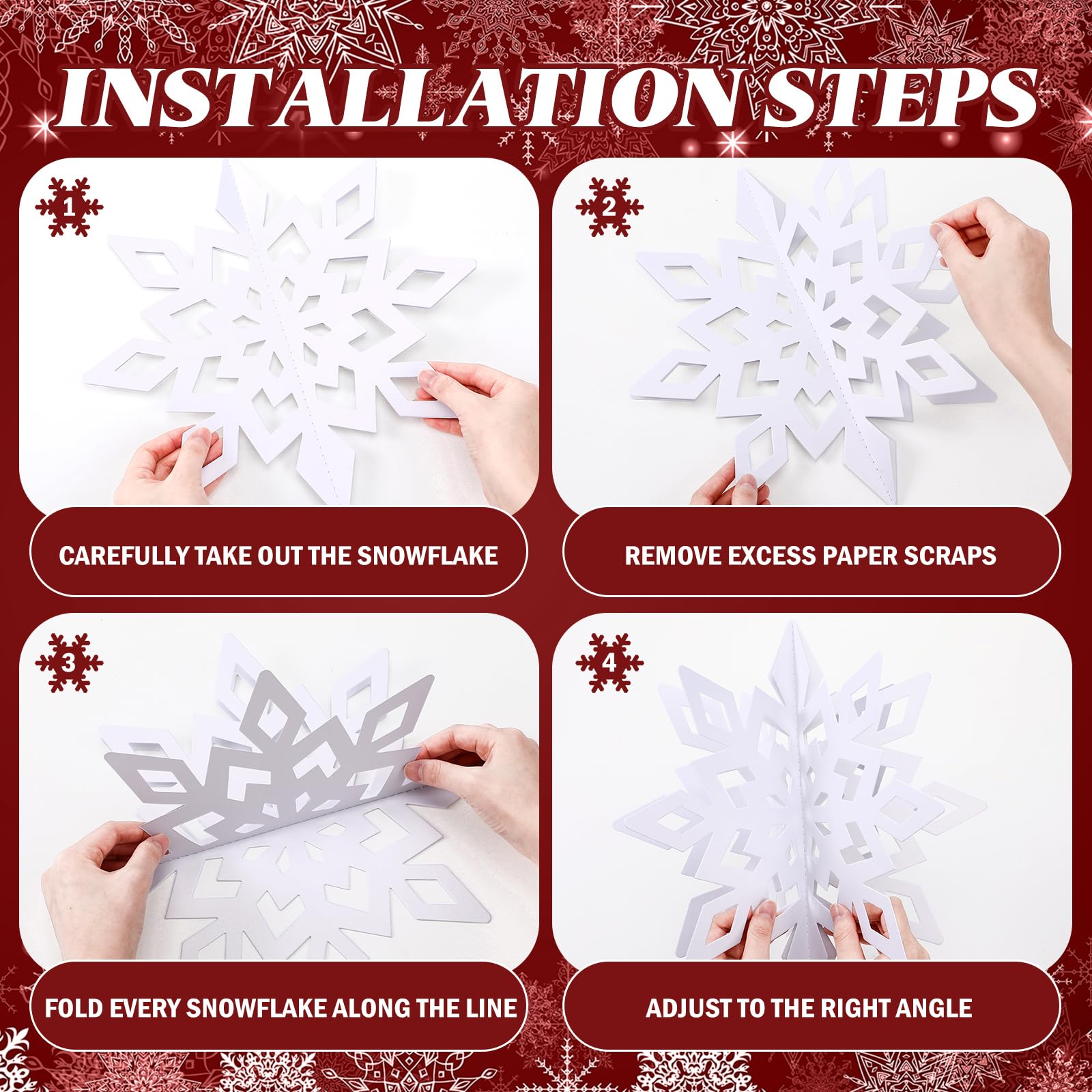 INSTALLATION STEPS

1

CAREFULLY TAKE OUT THE SNOWFLAKE

2

REMOVE EXCESS PAPER SCRAPS

3

FOLD EVERY SNOWFLAKE ALONG THE LINE

4

ADJUST TO THE RIGHT ANGLE