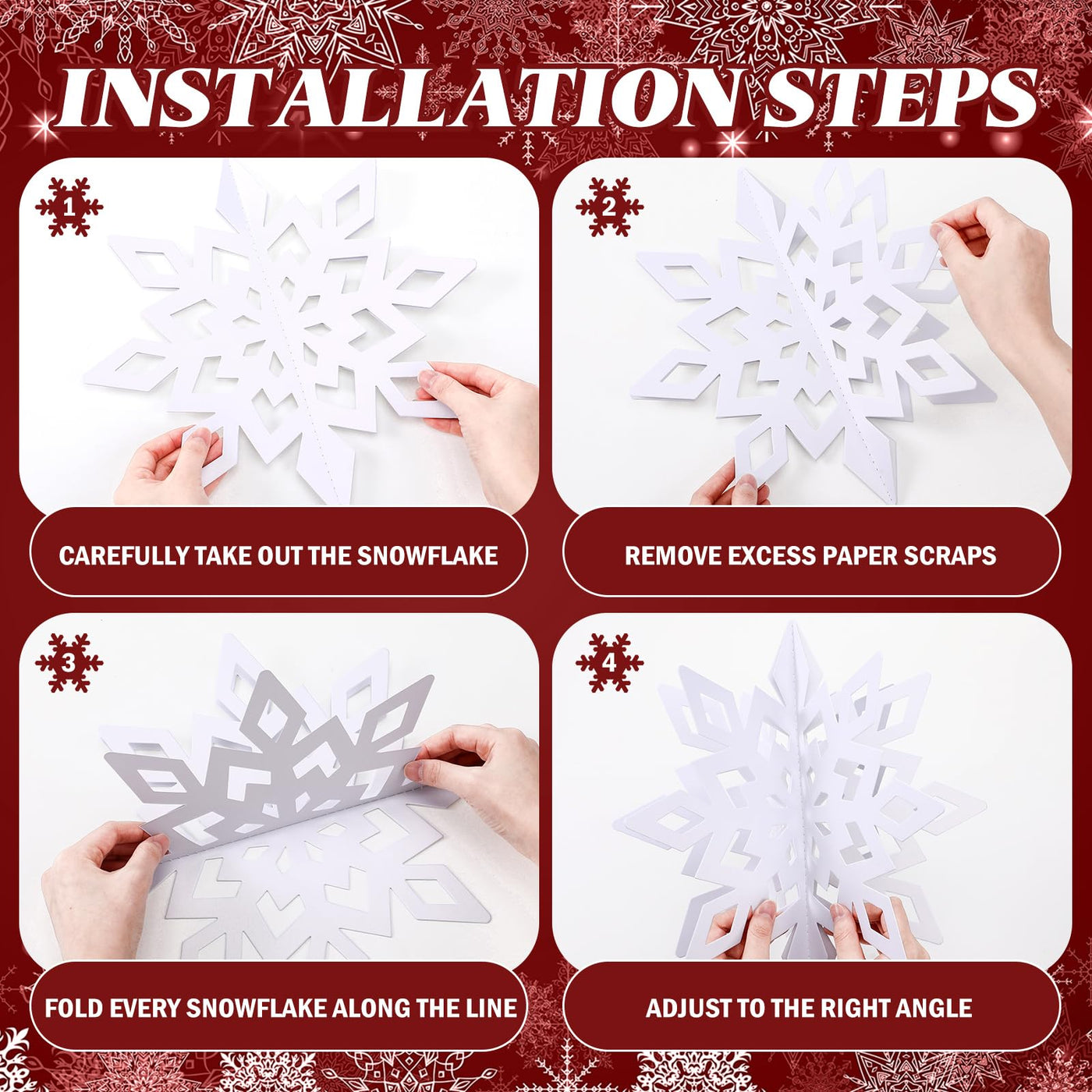 INSTALLATION STEPS

1

CAREFULLY TAKE OUT THE SNOWFLAKE

2

REMOVE EXCESS PAPER SCRAPS

3

FOLD EVERY SNOWFLAKE ALONG THE LINE

4

ADJUST TO THE RIGHT ANGLE