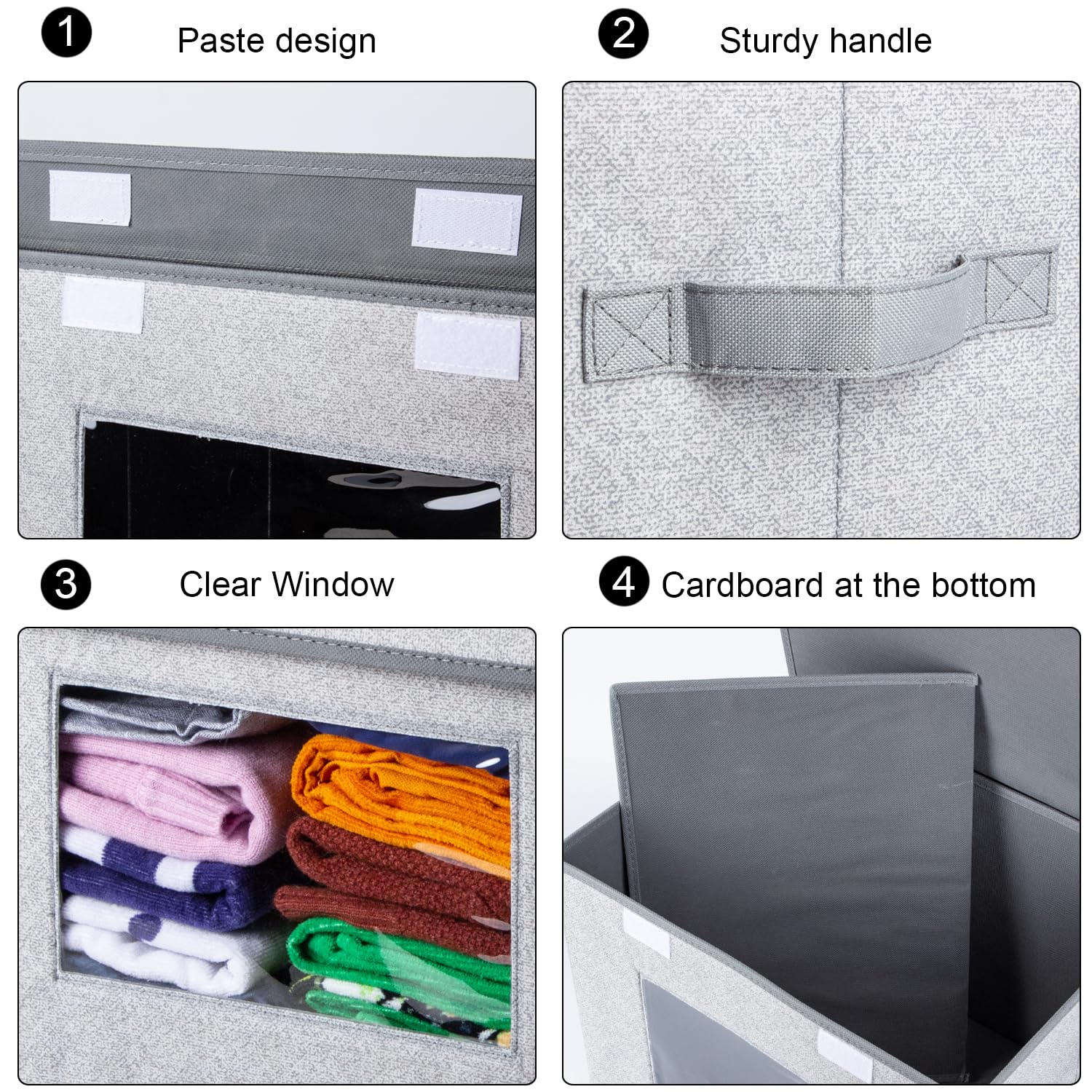 1 Paste design

2 Sturdy handle

3 Clear Window

4 Cardboard at the bottom