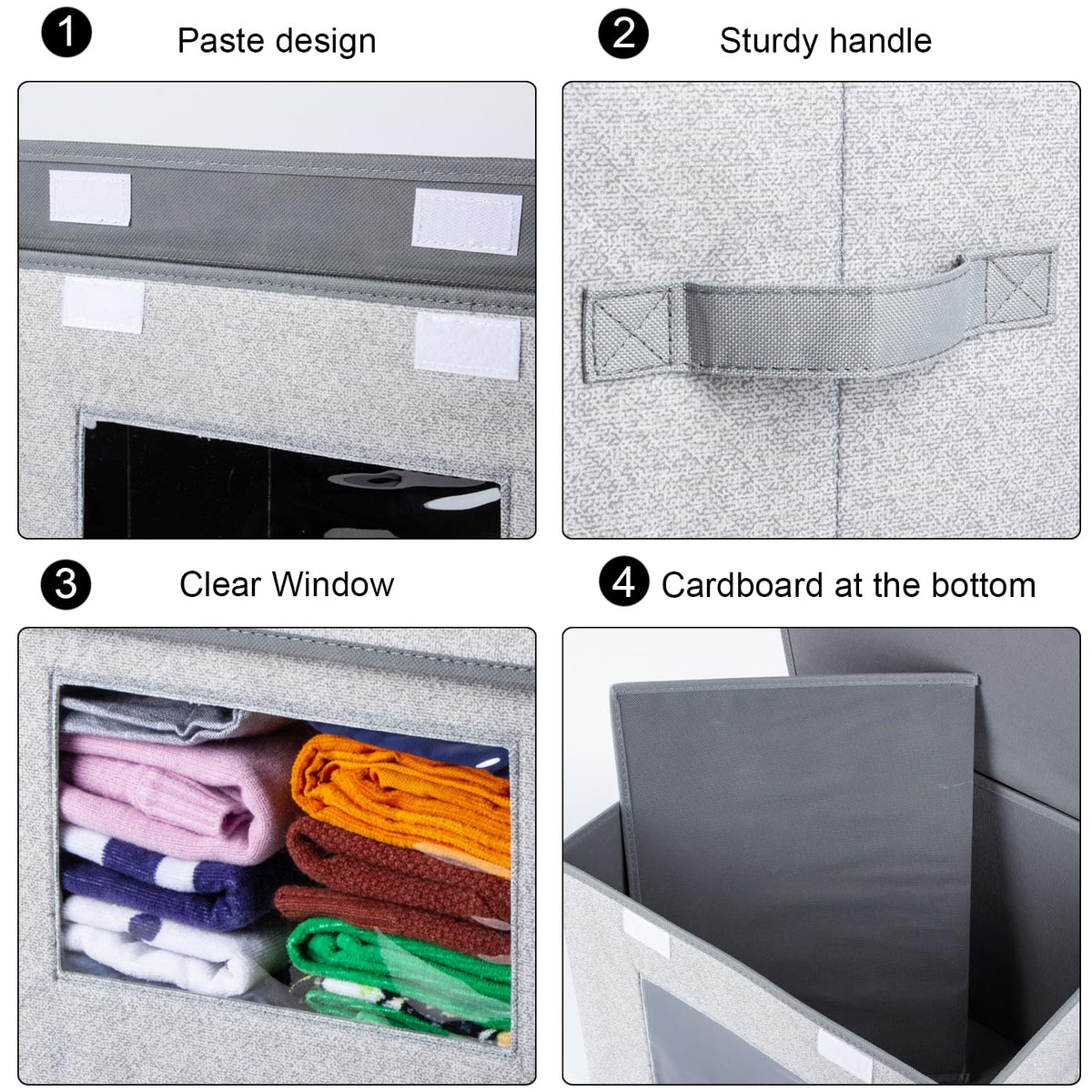 1 Paste design

2 Sturdy handle

3 Clear Window

4 Cardboard at the bottom