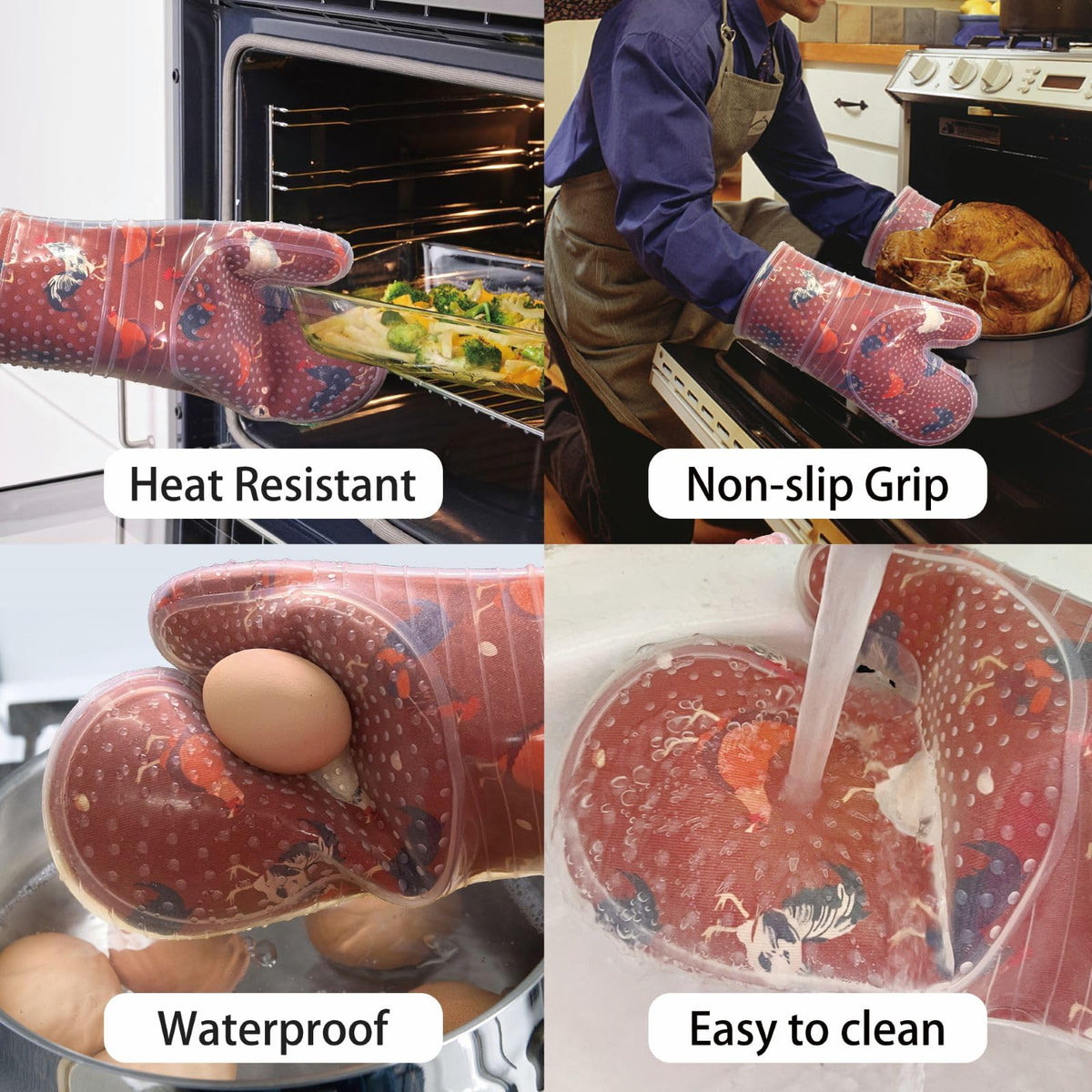 Heat Resistant

Non-slip Grip

Waterproof

Easy to clean