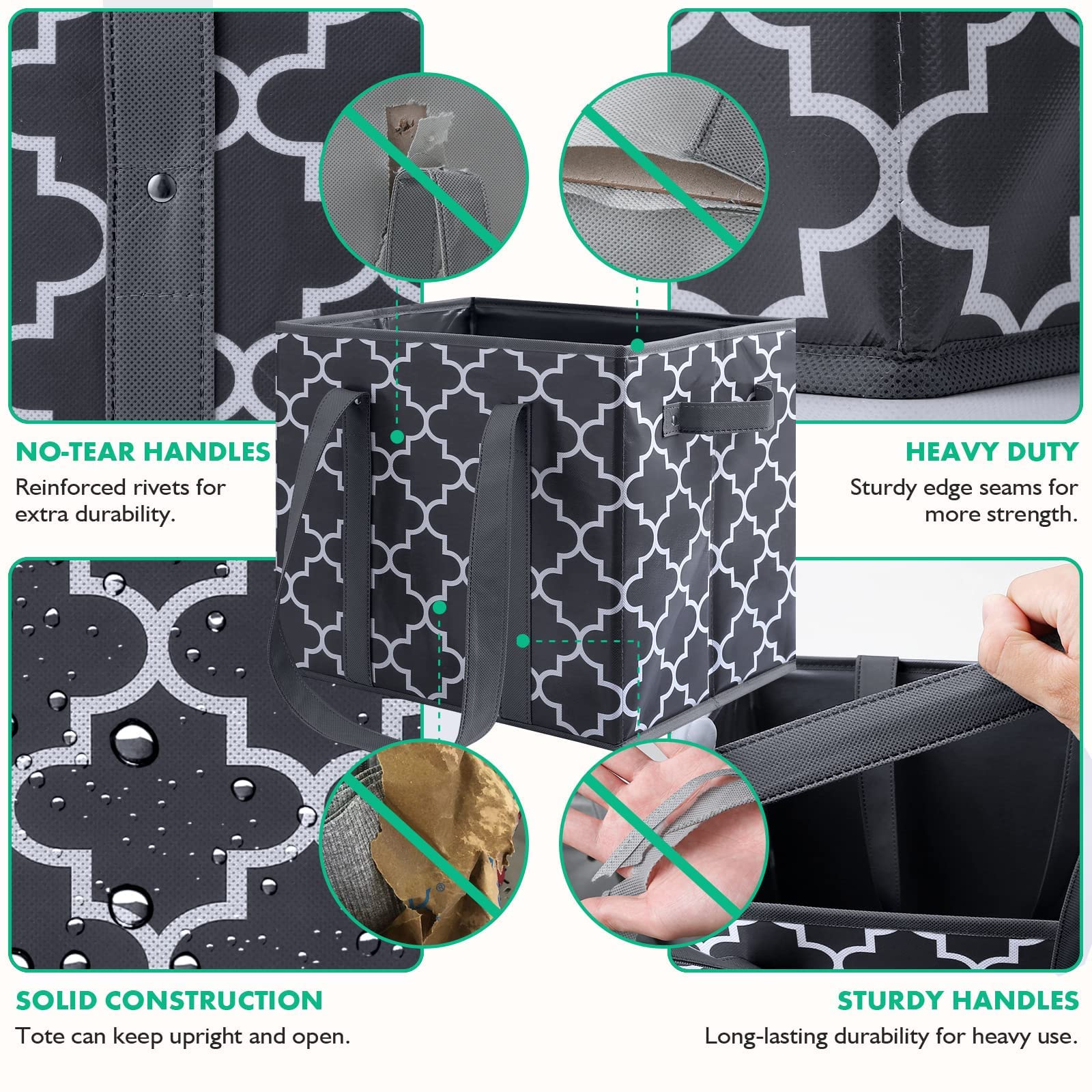 NO-TEAR HANDLES
Reinforced rivets for extra durability.

HEAVY DUTY
Sturdy edge seams for more strength.

SOLID CONSTRUCTION
Tote can keep upright and open.

STURDY HANDLES
Long-lasting durability for heavy use.