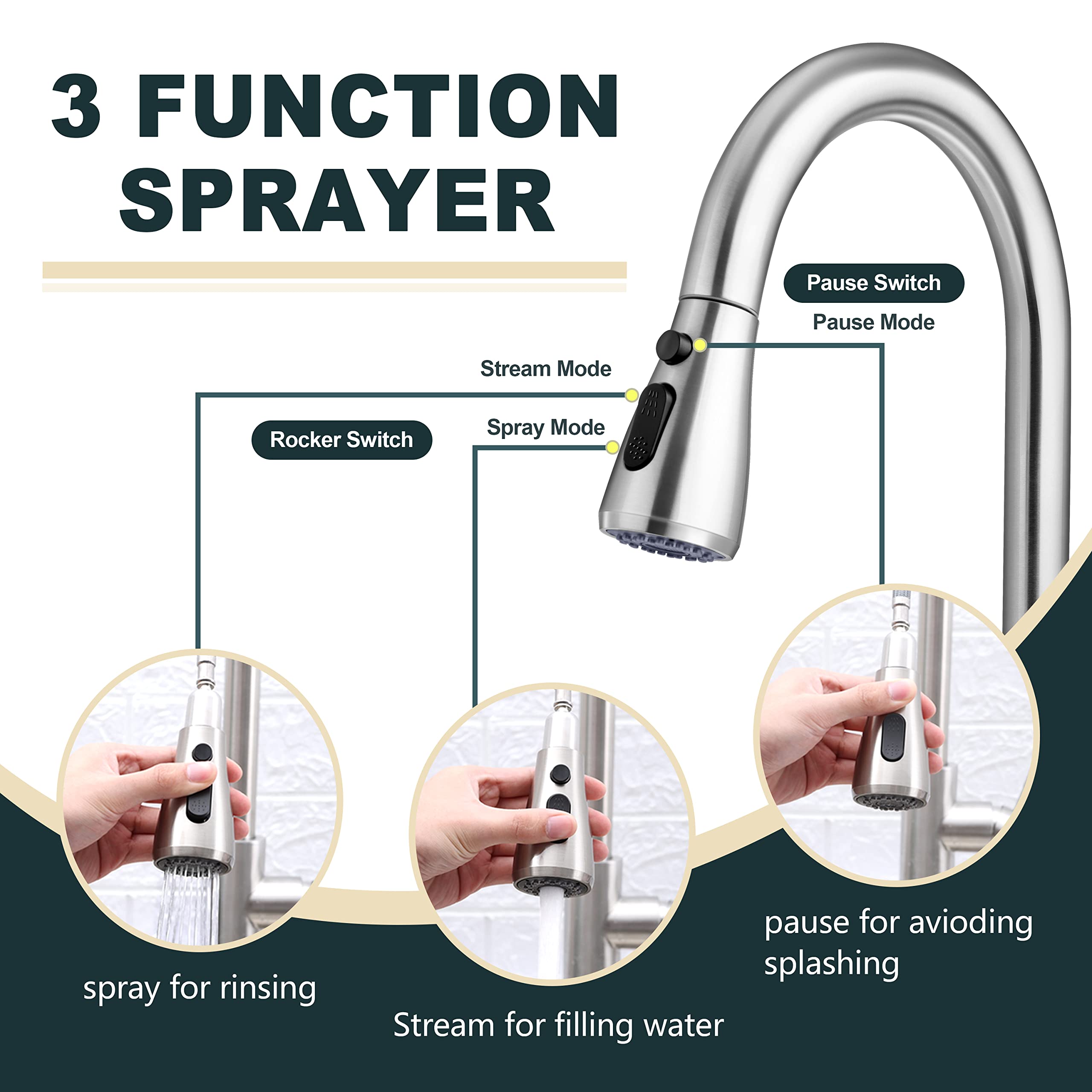 3 FUNCTION SPRAYER

Pause Switch

Pause Mode

Stream Mode

Rocker Switch

Spray Mode

spray for rinsing

Stream for filling water

pause for avioding splashing