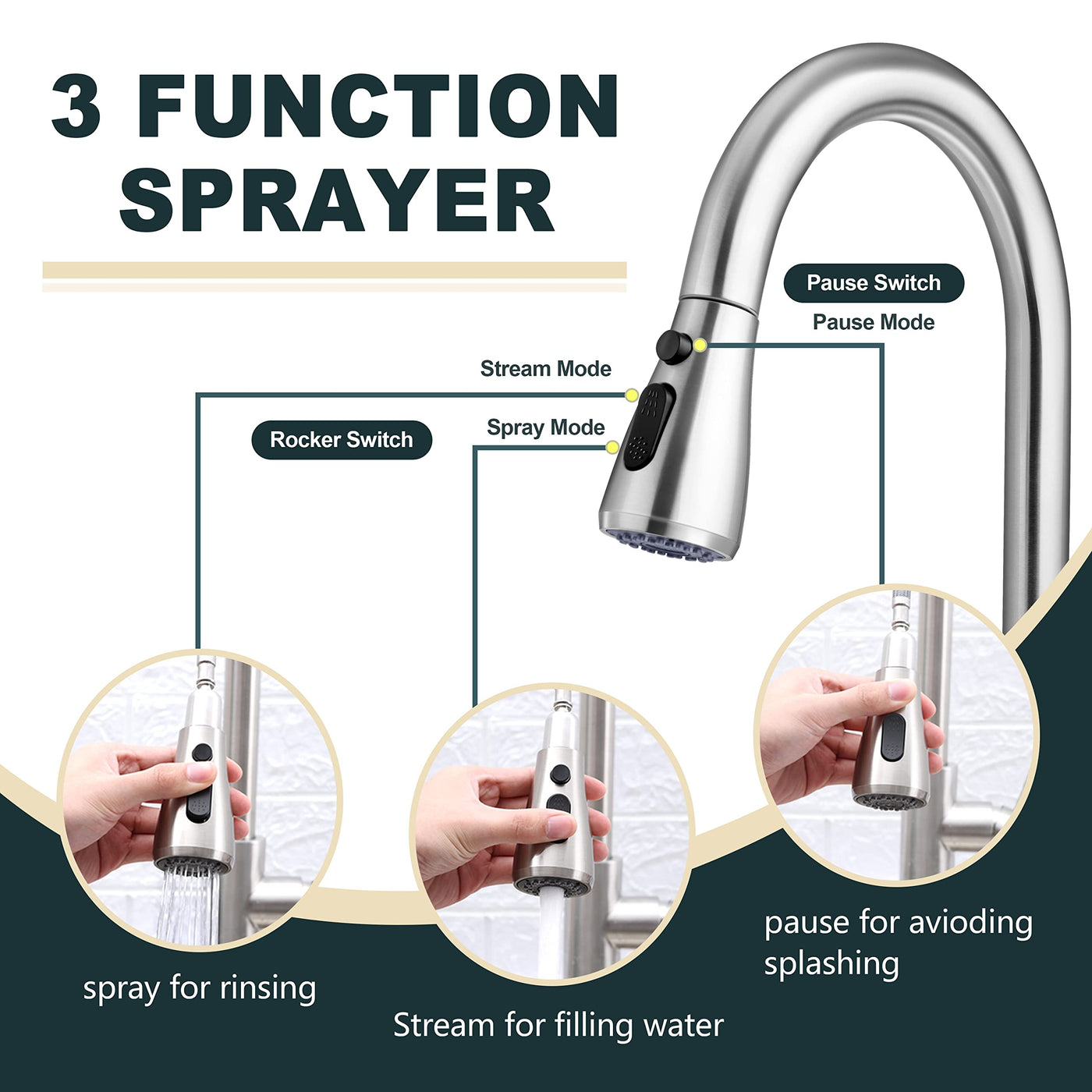 3 FUNCTION SPRAYER

Pause Switch

Pause Mode

Stream Mode

Rocker Switch

Spray Mode

spray for rinsing

Stream for filling water

pause for avioding splashing