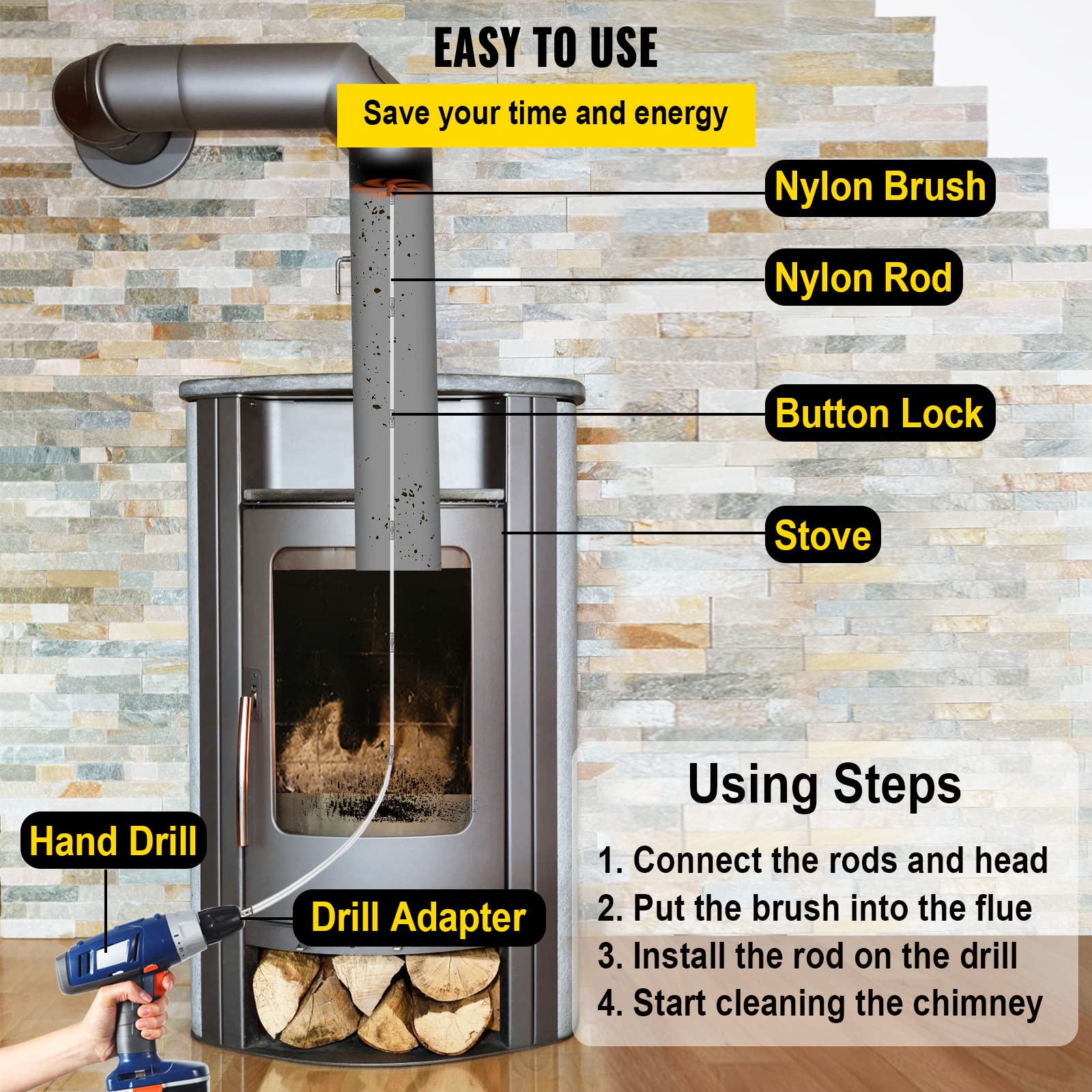 EASY TO USE

Save your time and energy

Nylon Brush

Nylon Rod

Button Lock

Stove

Hand Drill

Drill Adapter

Using Steps

1. Connect the rods and head
2. Put the brush into the flue
3. Install the rod on the drill
4. Start cleaning the chimney