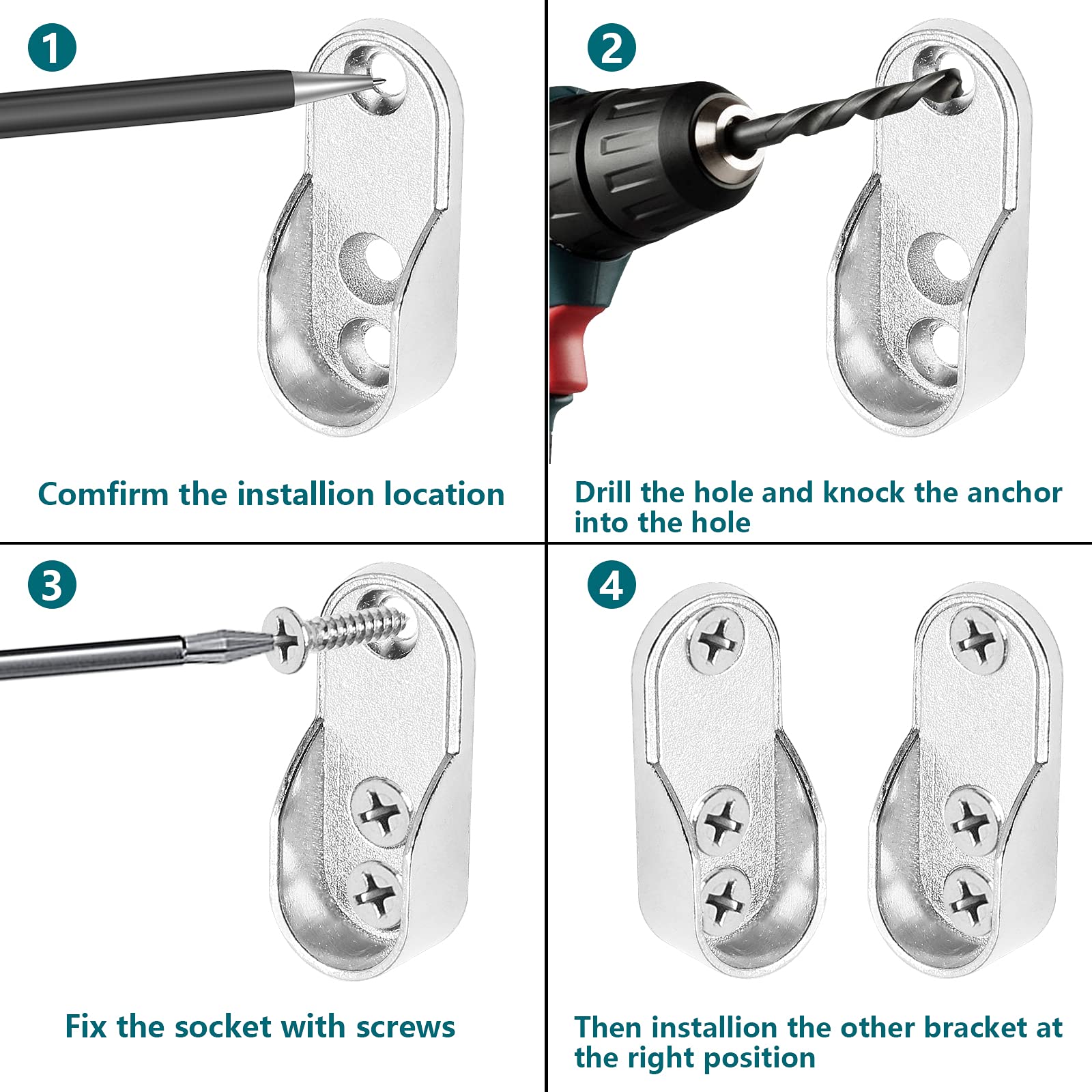 1

Comfirm the installion location

2

Drill the hole and knock the anchor into the hole

3

Fix the socket with screws

4

Then installion the other bracket at the right position