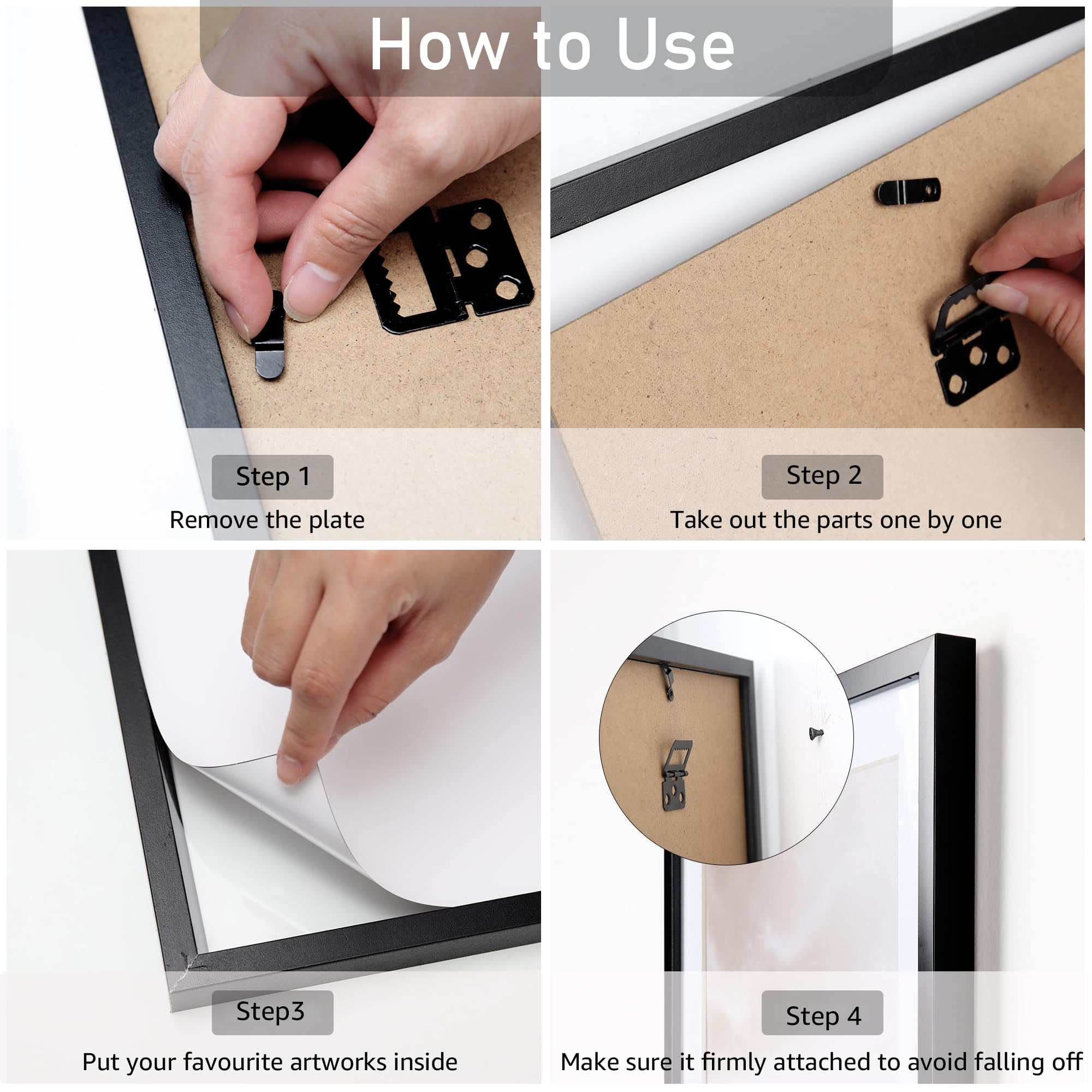 How to Use

Step 1

Remove the plate

Step 2

Take out the parts one by one

Step3

Put your favourite artworks inside

Step 4

Make sure it firmly attached to avoid falling off