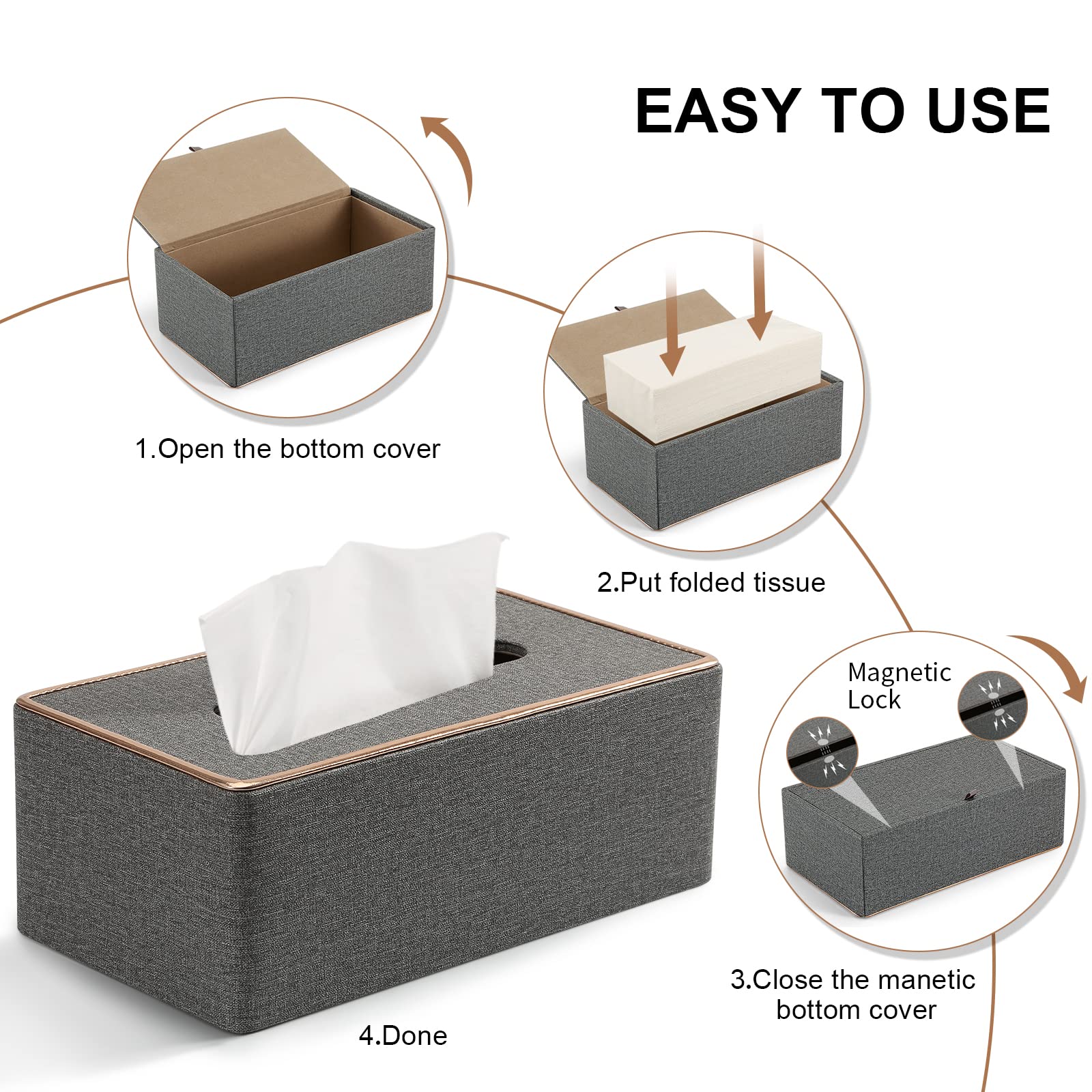 EASY TO USE

1.Open the bottom cover

2.Put folded tissue

Magnetic Lock

3.Close the manetic bottom cover

4.Done