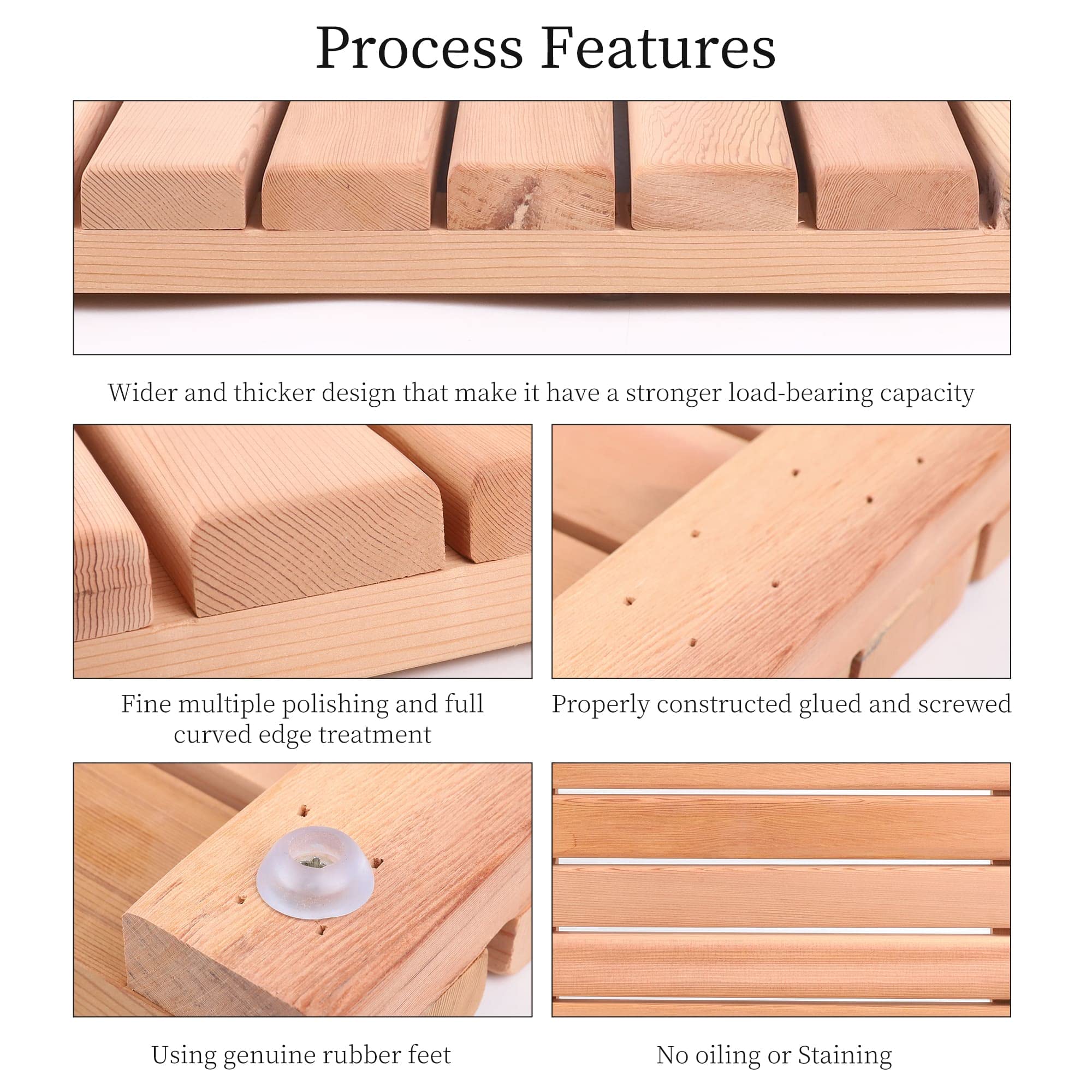 Process Features

Wider and thicker design that make it have a stronger load-bearing capacity

Fine multiple polishing and full curved edge treatment

Properly constructed glued and screwed

Using genuine rubber feet

No oiling or Staining