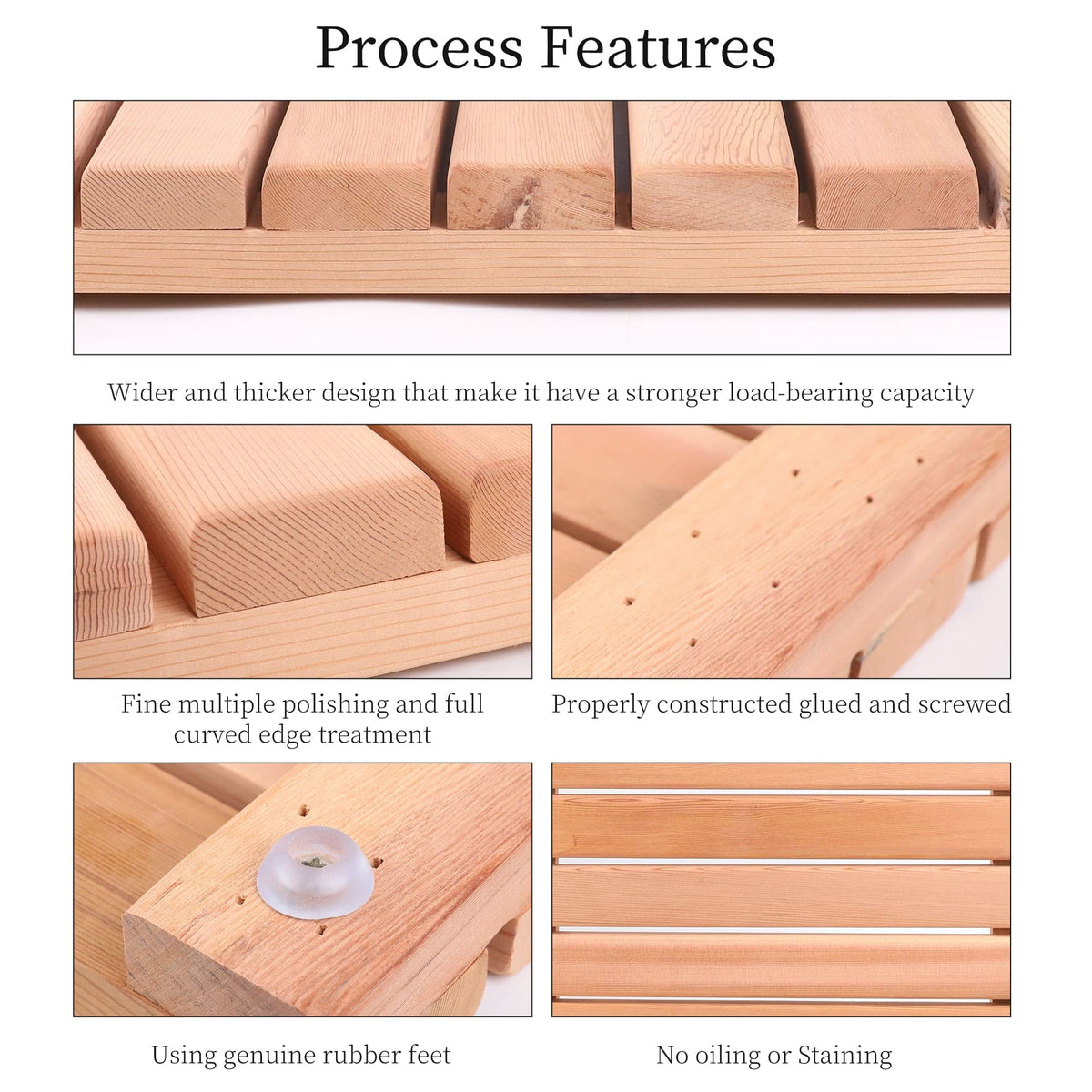 Process Features

Wider and thicker design that make it have a stronger load-bearing capacity

Fine multiple polishing and full curved edge treatment

Properly constructed glued and screwed

Using genuine rubber feet

No oiling or Staining