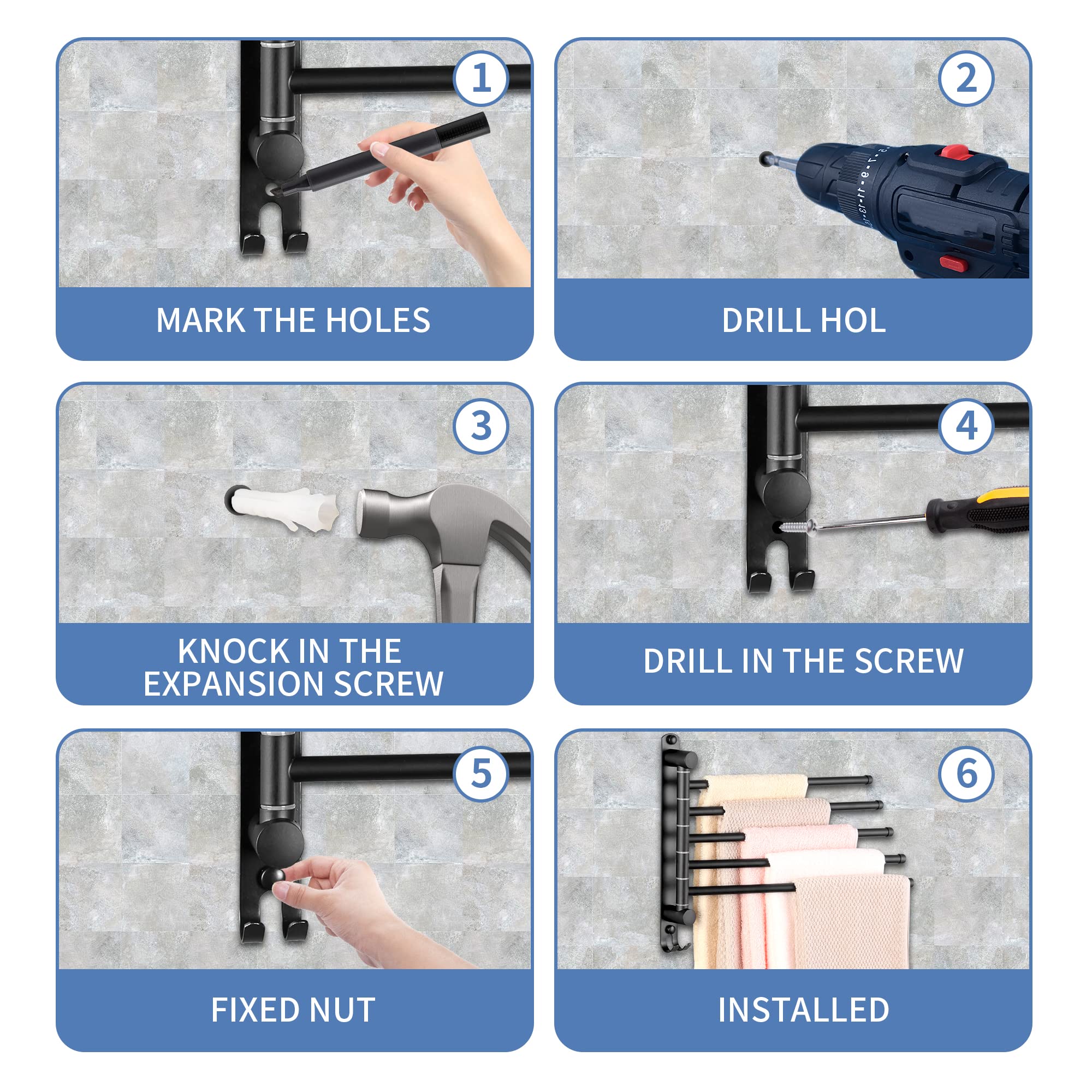 1

MARK THE HOLES

2

DRILL HOL

3

KNOCK IN THE EXPANSION SCREW

4

DRILL IN THE SCREW

5

FIXED NUT

6

INSTALLED